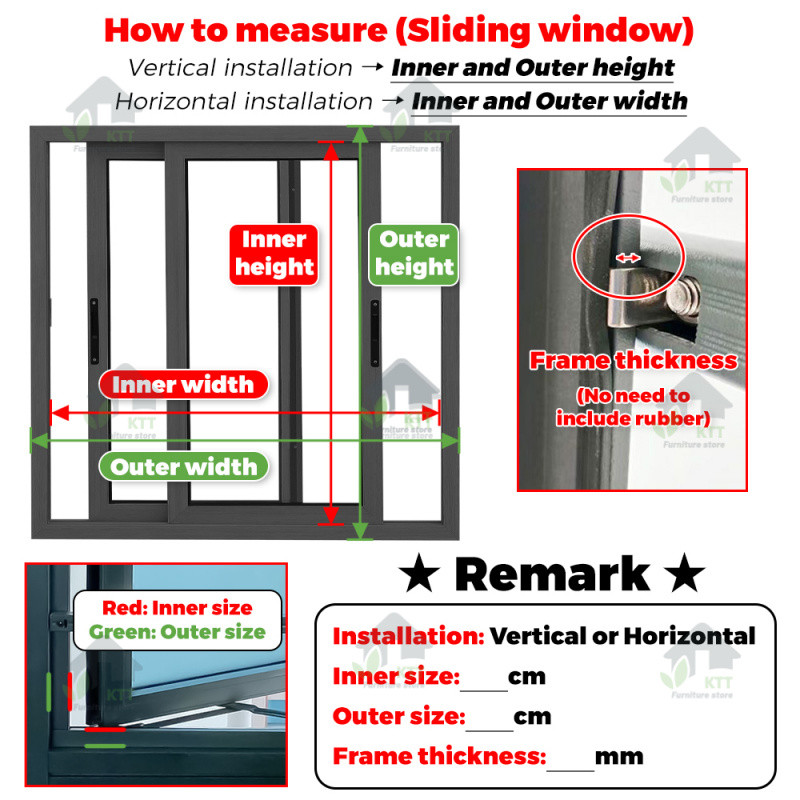 How to measure (Sliding window)
Vertical installation → Inner and Outer height
Horizontal installation → Inner and Outer width

Inner height
Outer height
Inner width
Outer width

KTT Furniture store

Frame thickness
(No need to include rubber)

Red: Inner size
Green: Outer size

★ Remark ★
Installation: Vertical or Horizontal
Inner size:____cm
Outer size:____cm
Frame thickness:____mm