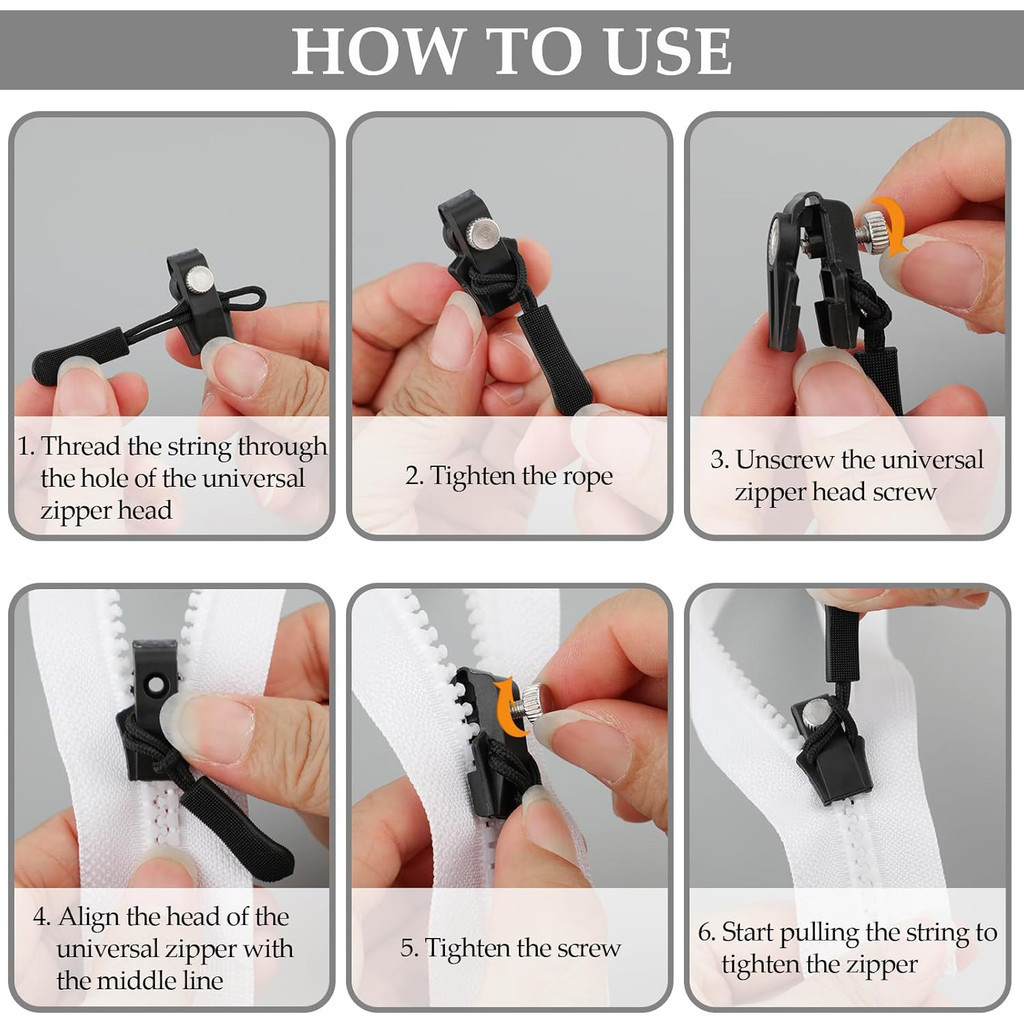 HOW TO USE

1. Thread the string through the hole of the universal zipper head

2. Tighten the rope

3. Unscrew the universal zipper head screw

4. Align the head of the universal zipper with the middle line

5. Tighten the screw

6. Start pulling the string to tighten the zipper