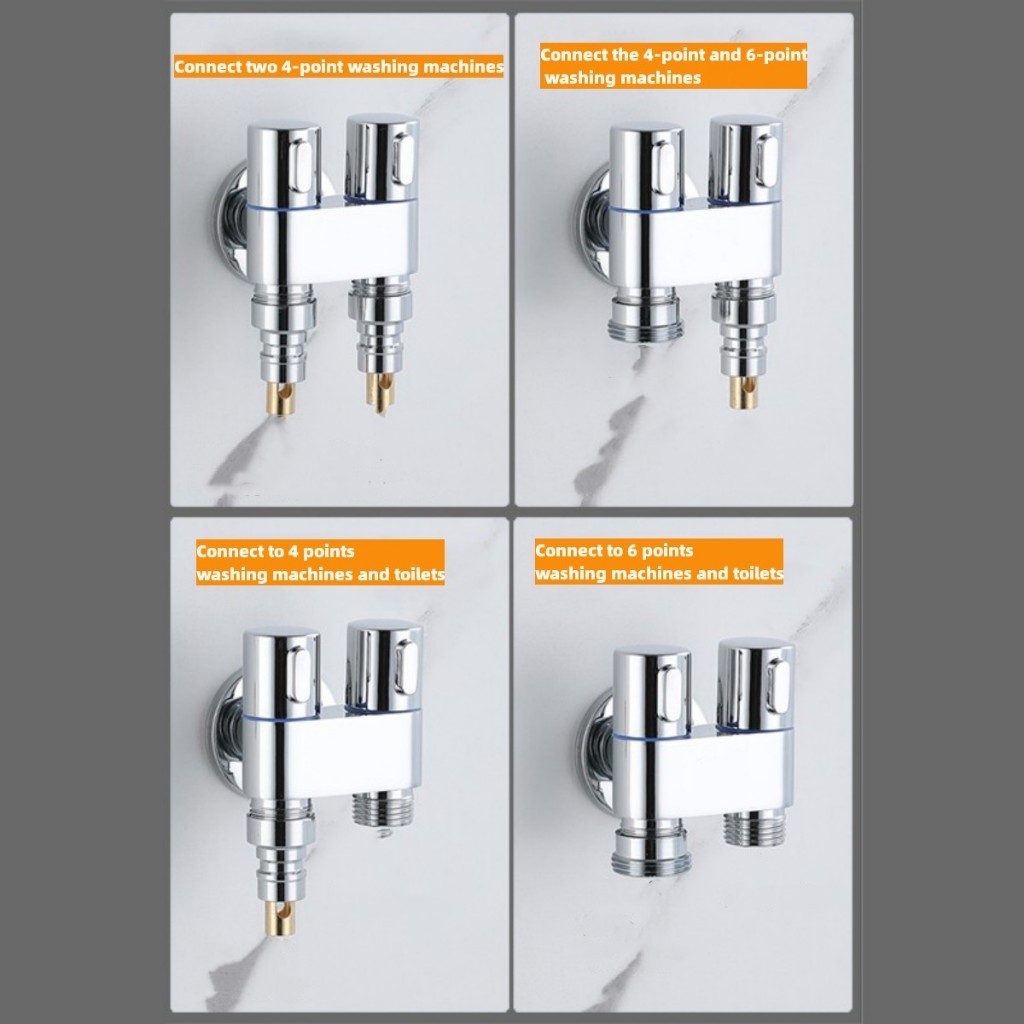 Connect two 4-point washing machines

Connect the 4-point and 6-point washing machines

Connect to 4 points washing machines and toilets

Connect to 6 points washing machines and toilets