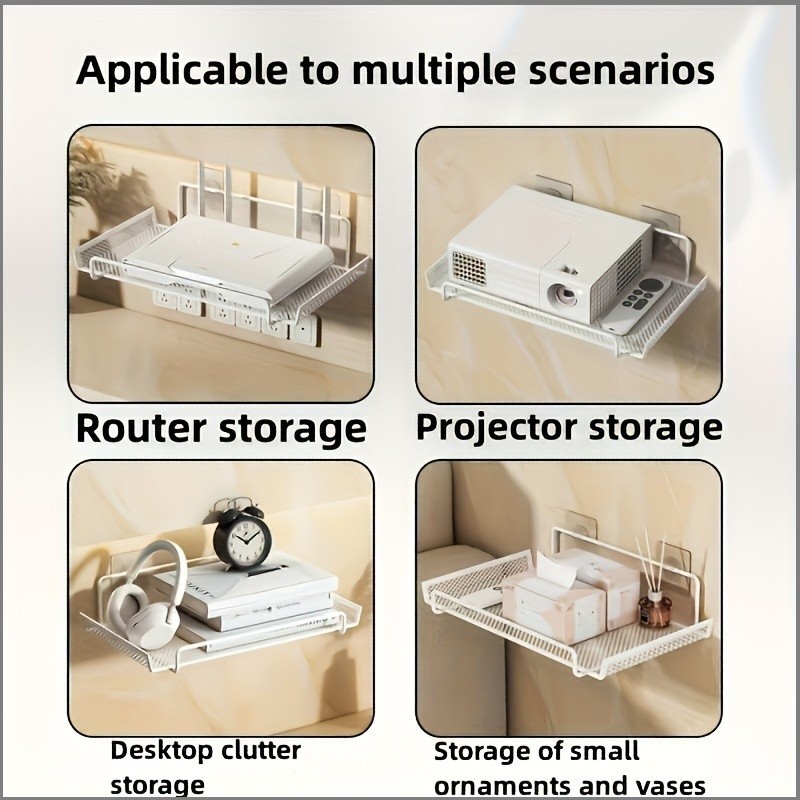 Applicable to multiple scenarios

Router storage

Projector storage

Desktop clutter storage

Storage of small ornaments and vases