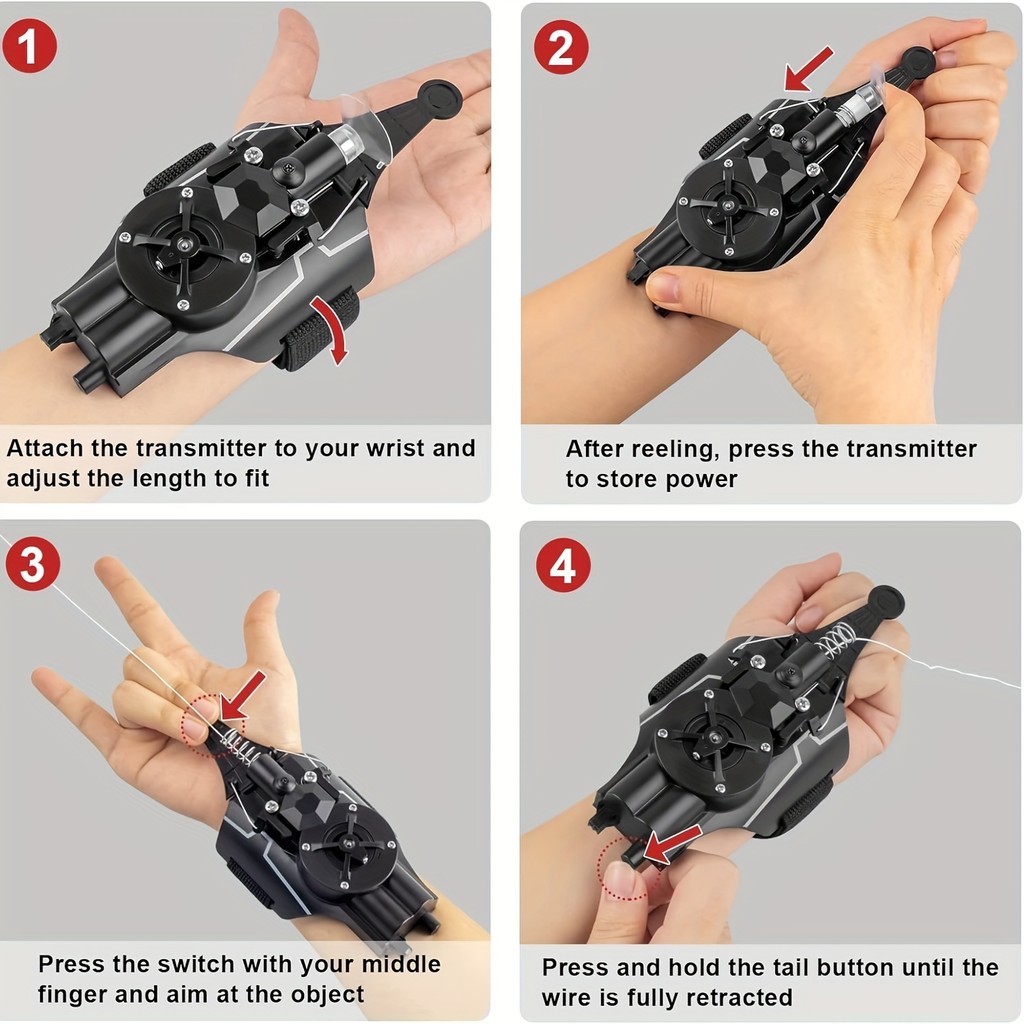 1

Attach the transmitter to your wrist and adjust the length to fit

2

After reeling, press the transmitter to store power

3

Press the switch with your middle finger and aim at the object

4

Press and hold the tail button until the wire is fully retracted