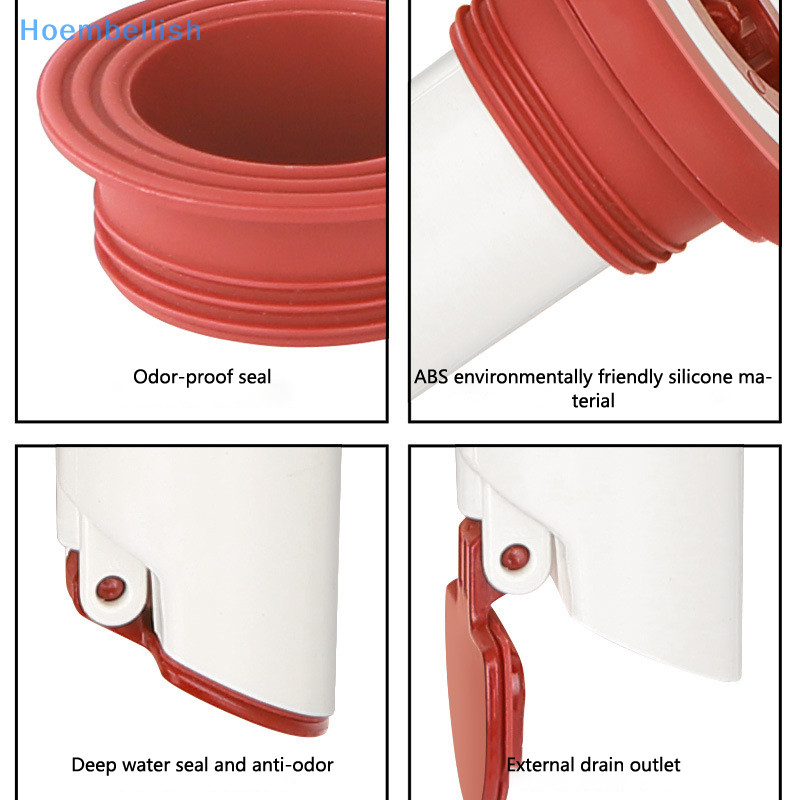 Hoembellish

Odor-proof seal

ABS environmentally friendly silicone material

Deep water seal and anti-odor

External drain outlet