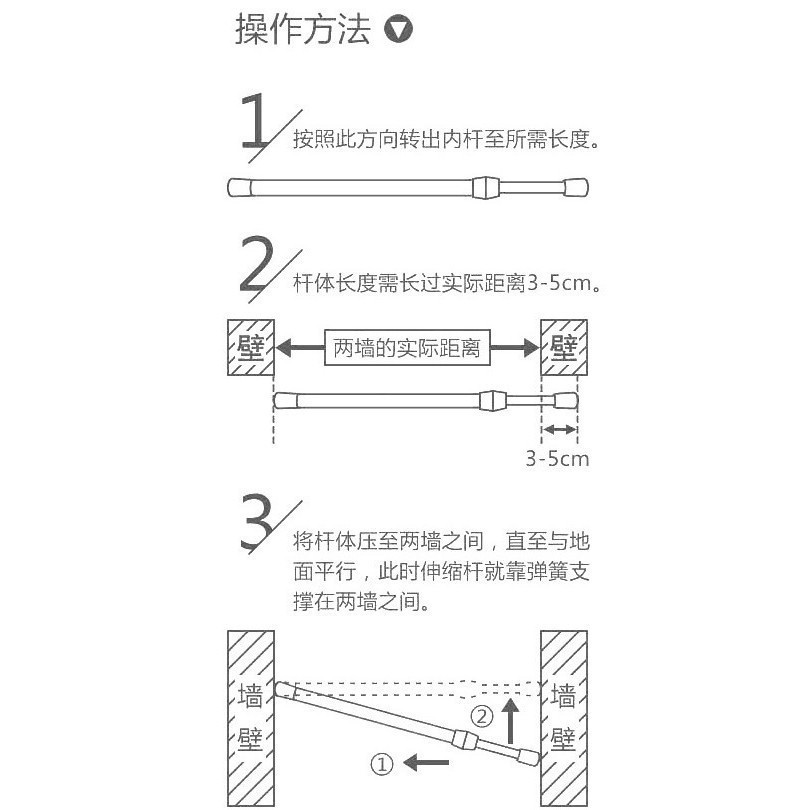 操作方法

1 按照此方向转出内杆至所需长度。

2 杆体长度需长过实际距离3-5cm。

壁 两墙的实际距离 壁

3-5cm

3 将杆体压至两墙之间，直至与地面平行，此时伸缩杆就靠弹簧支撑在两墙之间。

墙壁

② 

①

墙壁