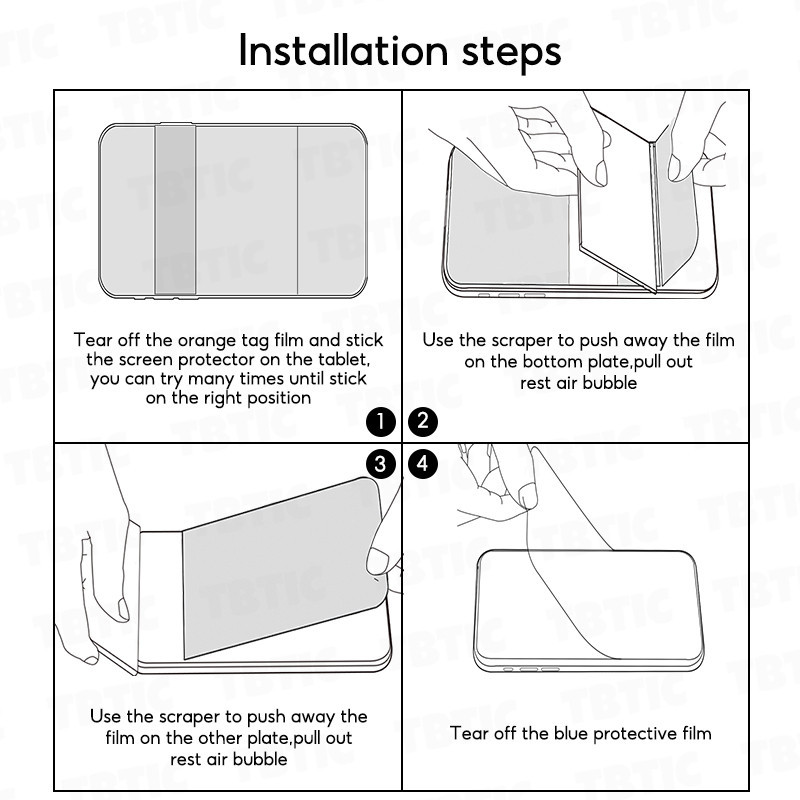 Installation steps

Tear off the orange tag film and stick the screen protector on the tablet, you can try many times until stick on the right position

1

Use the scraper to push away the film on the bottom plate,pull out rest air bubble

2

3

Use the scraper to push away the film on the other plate,pull out rest air bubble

4

Tear off the blue protective film

TBTIC