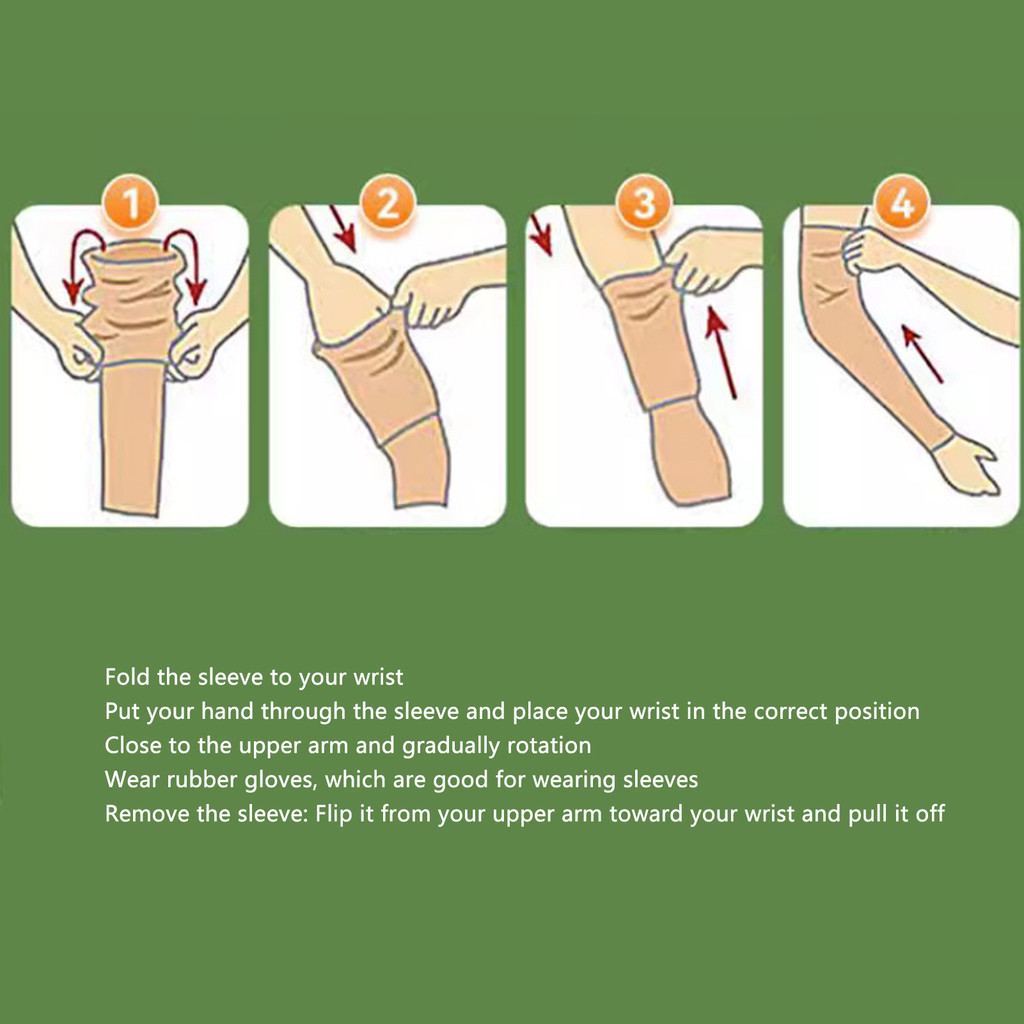 1

2

3

4

Fold the sleeve to your wrist
Put your hand through the sleeve and place your wrist in the correct position
Close to the upper arm and gradually rotation
Wear rubber gloves, which are good for wearing sleeves
Remove the sleeve: Flip it from your upper arm toward your wrist and pull it off