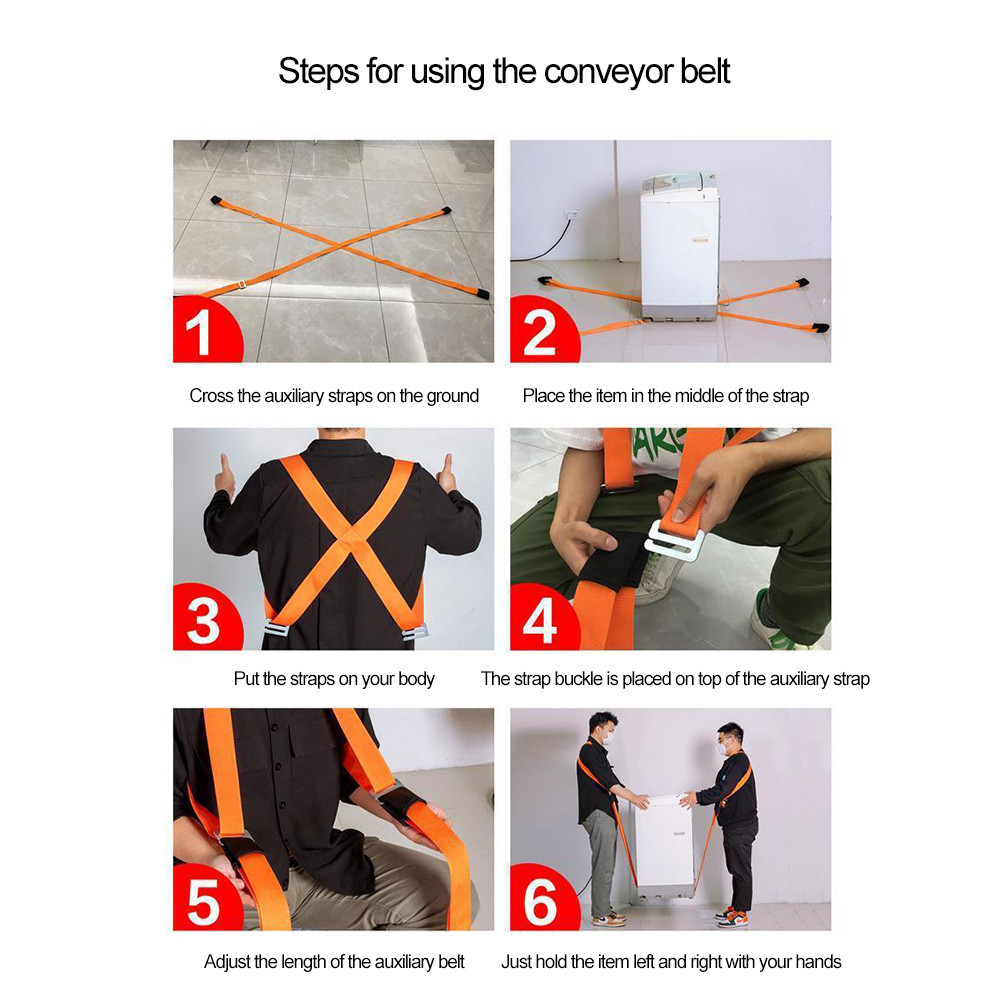 Steps for using the conveyor belt

1

Cross the auxiliary straps on the ground

2

Place the item in the middle of the strap

3

Put the straps on your body

4

The strap buckle is placed on top of the auxiliary strap

5

Adjust the length of the auxiliary belt

6

Just hold the item left and right with your hands