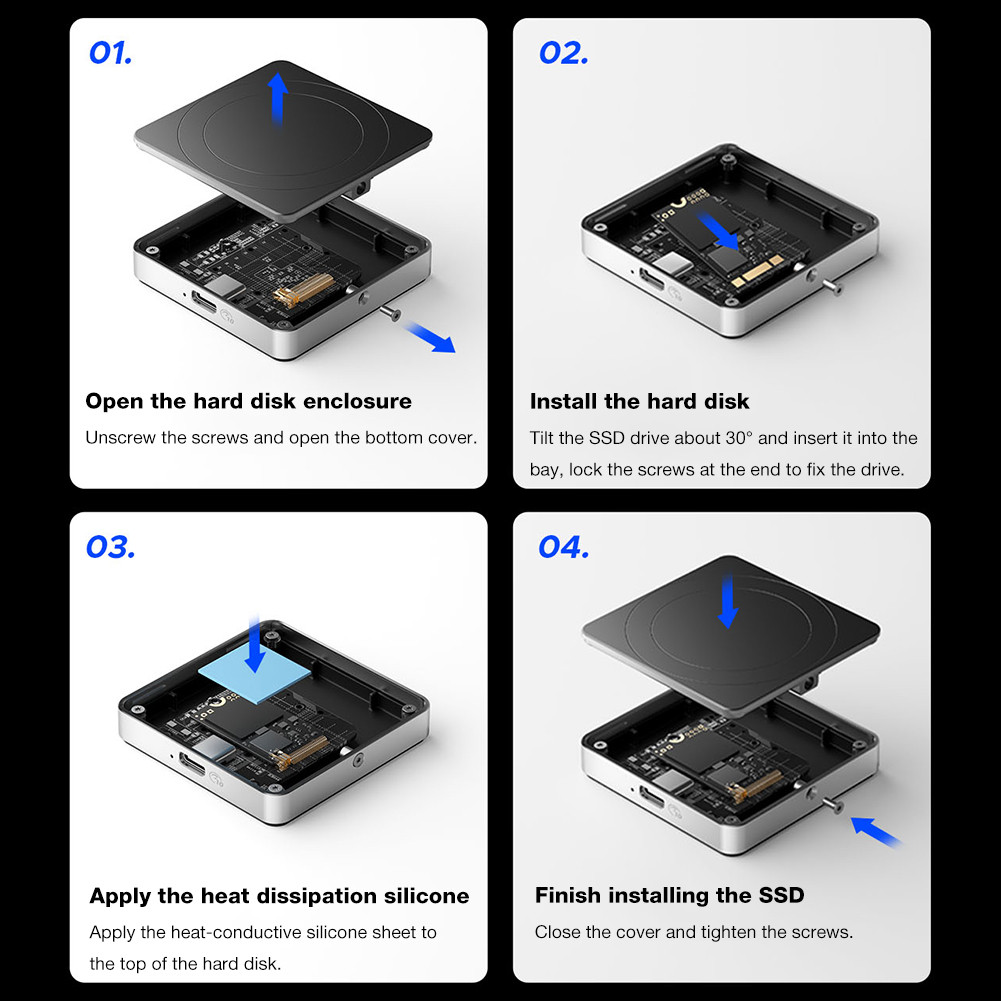 01.

Open the hard disk enclosure

Unscrew the screws and open the bottom cover.

02.

Install the hard disk

Tilt the SSD drive about 30° and insert it into the bay, lock the screws at the end to fix the drive.

03.

Apply the heat dissipation silicone

Apply the heat-conductive silicone sheet to the top of the hard disk.

04.

Finish installing the SSD

Close the cover and tighten the screws.