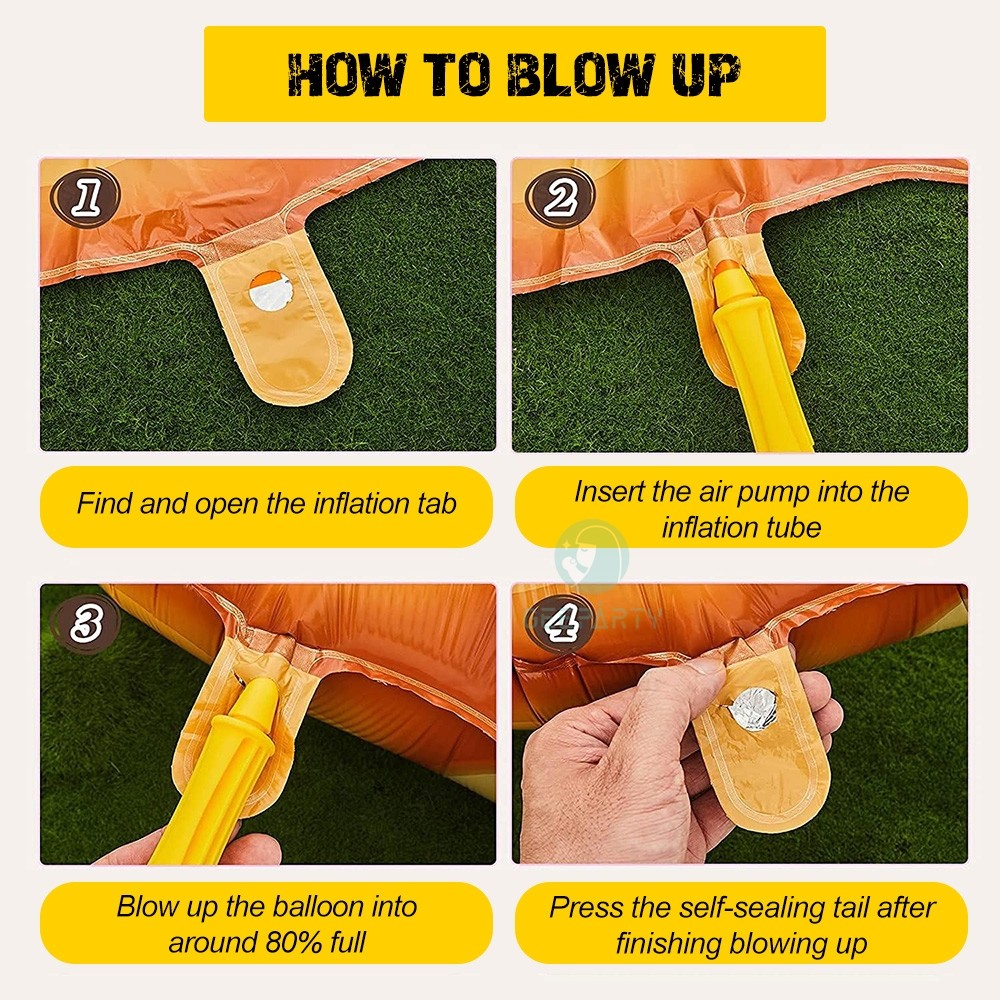 HOW TO BLOW UP

1

Find and open the inflation tab

2

Insert the air pump into the inflation tube

3

Blow up the balloon into around 80% full

4

Press the self-sealing tail after finishing blowing up