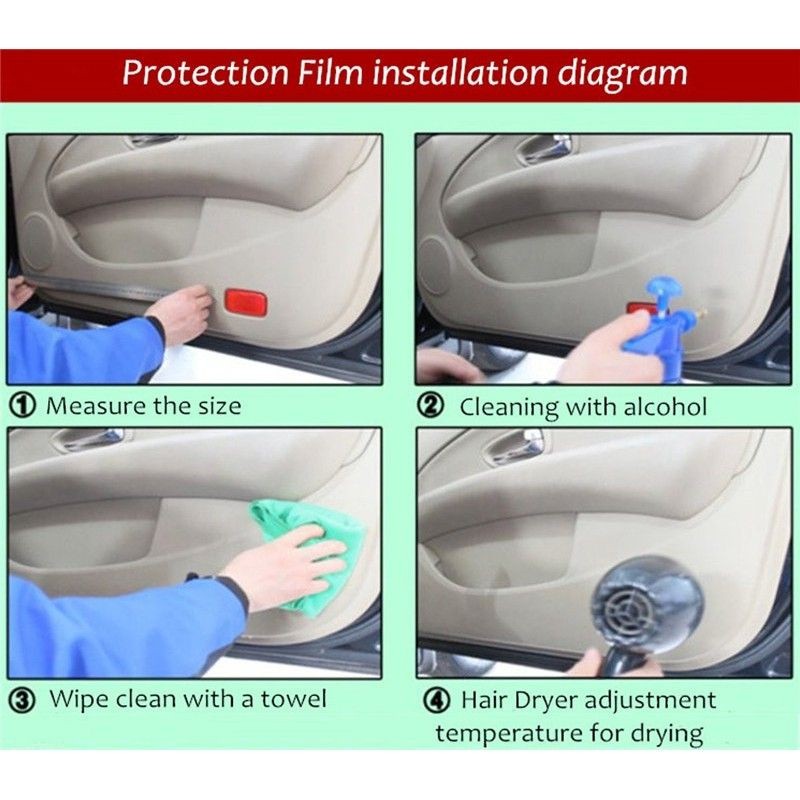 Protection Film installation diagram

① Measure the size

② Cleaning with alcohol

③ Wipe clean with a towel

④ Hair Dryer adjustment temperature for drying