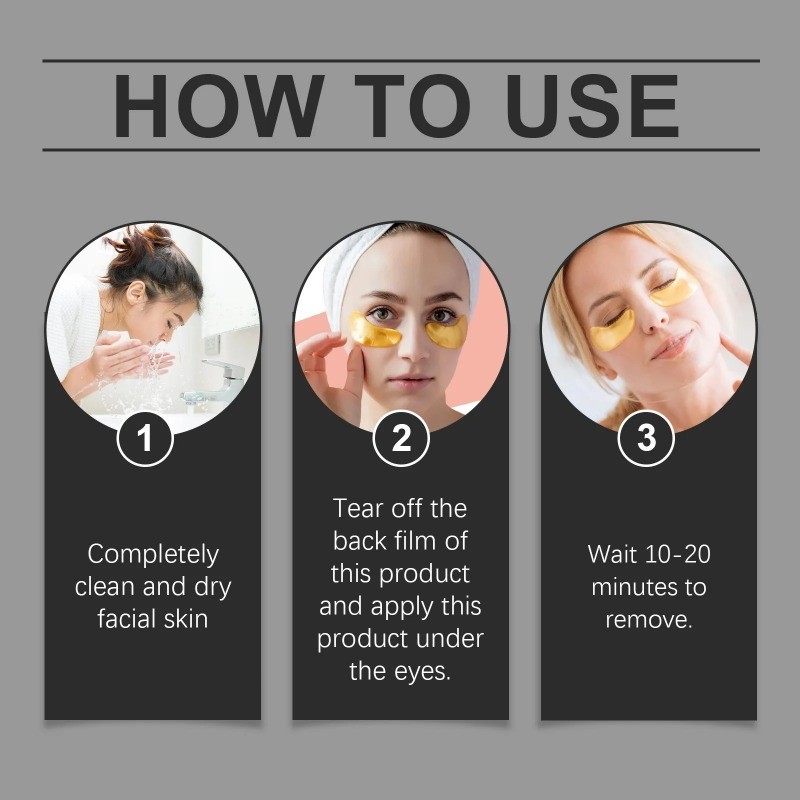 HOW TO USE

1

Completely clean and dry facial skin

2

Tear off the back film of this product and apply this product under the eyes.

3

Wait 10-20 minutes to remove.