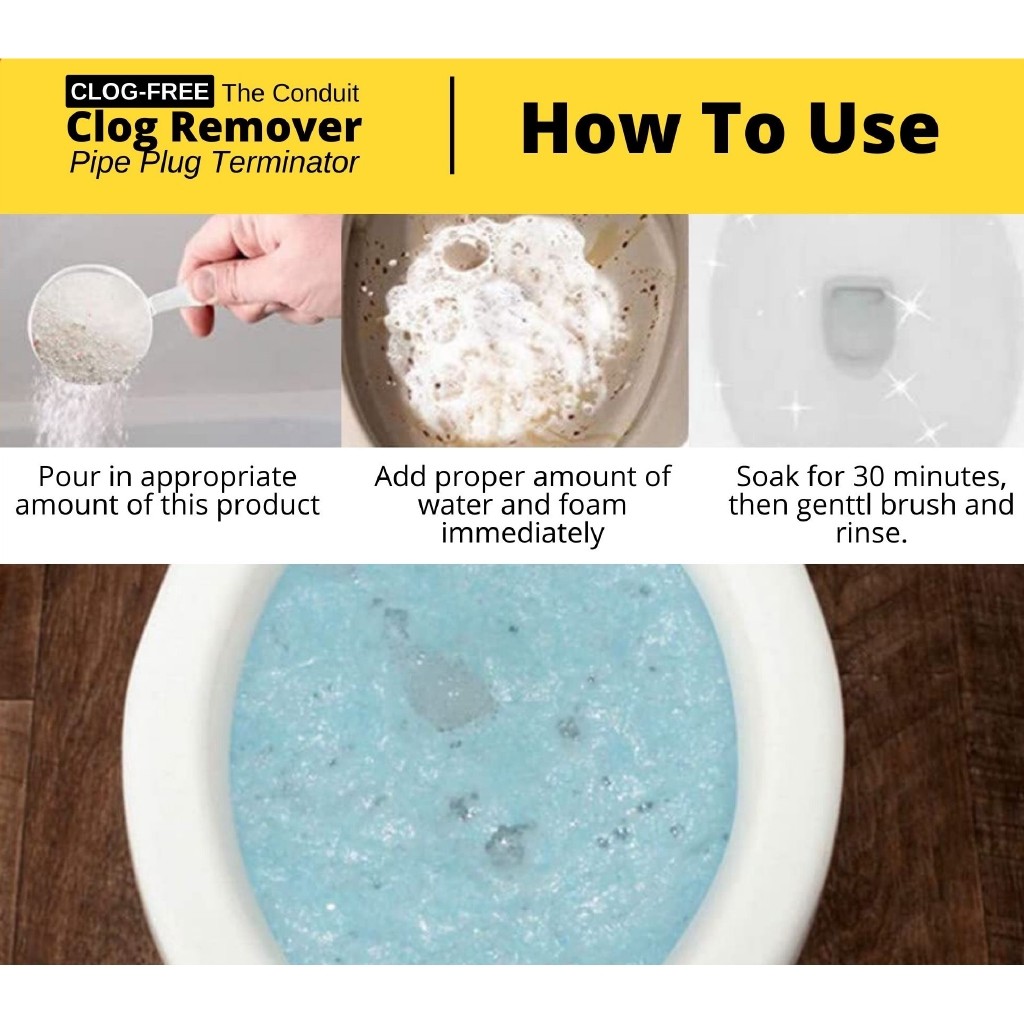 CLOG-FREE The Conduit
Clog Remover
Pipe Plug Terminator

How To Use

Pour in appropriate amount of this product

Add proper amount of water and foam immediately

Soak for 30 minutes, then genttl brush and rinse.