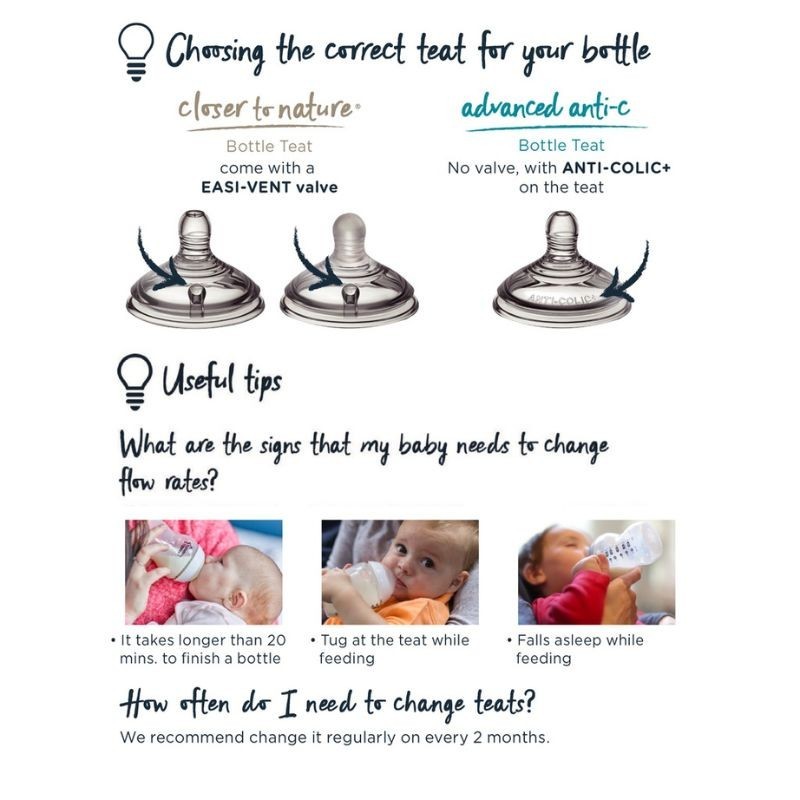 Choosing the correct teat for your bottle

closer to nature®
Bottle Teat
come with a
EASI-VENT valve

advanced anti-c
Bottle Teat
No valve, with ANTI-COLIC+
on the teat

ANTI-COLIC+

Useful tips

What are the signs that my baby needs to change flow rates?

• It takes longer than 20 mins. to finish a bottle

• Tug at the teat while feeding

• Falls asleep while feeding

How often do I need to change teats?

We recommend change it regularly on every 2 months.