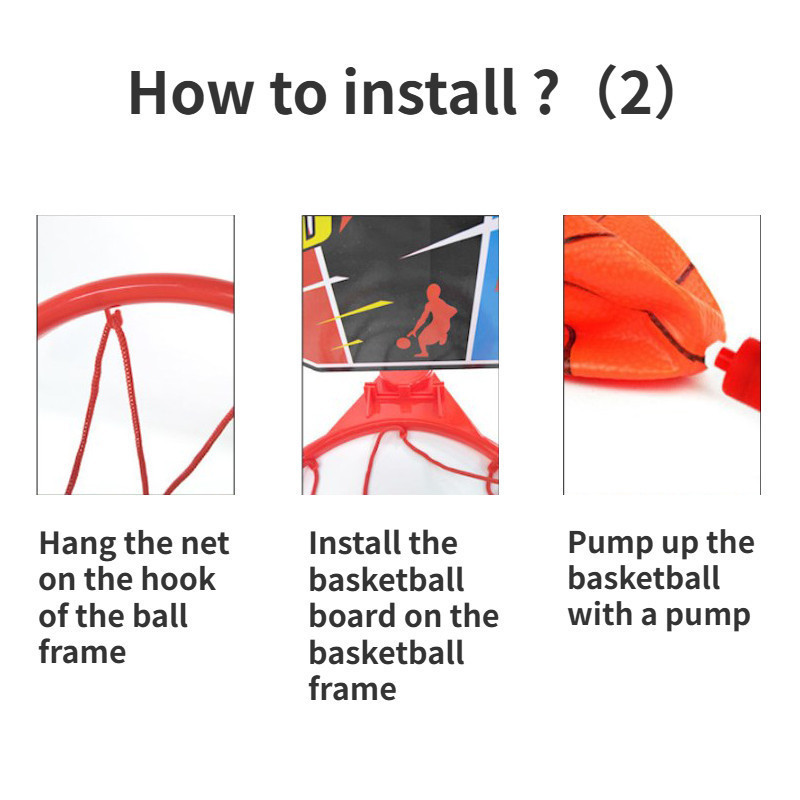 How to install ?（2）

Hang the net on the hook of the ball frame

Install the basketball board on the basketball frame

Pump up the basketball with a pump