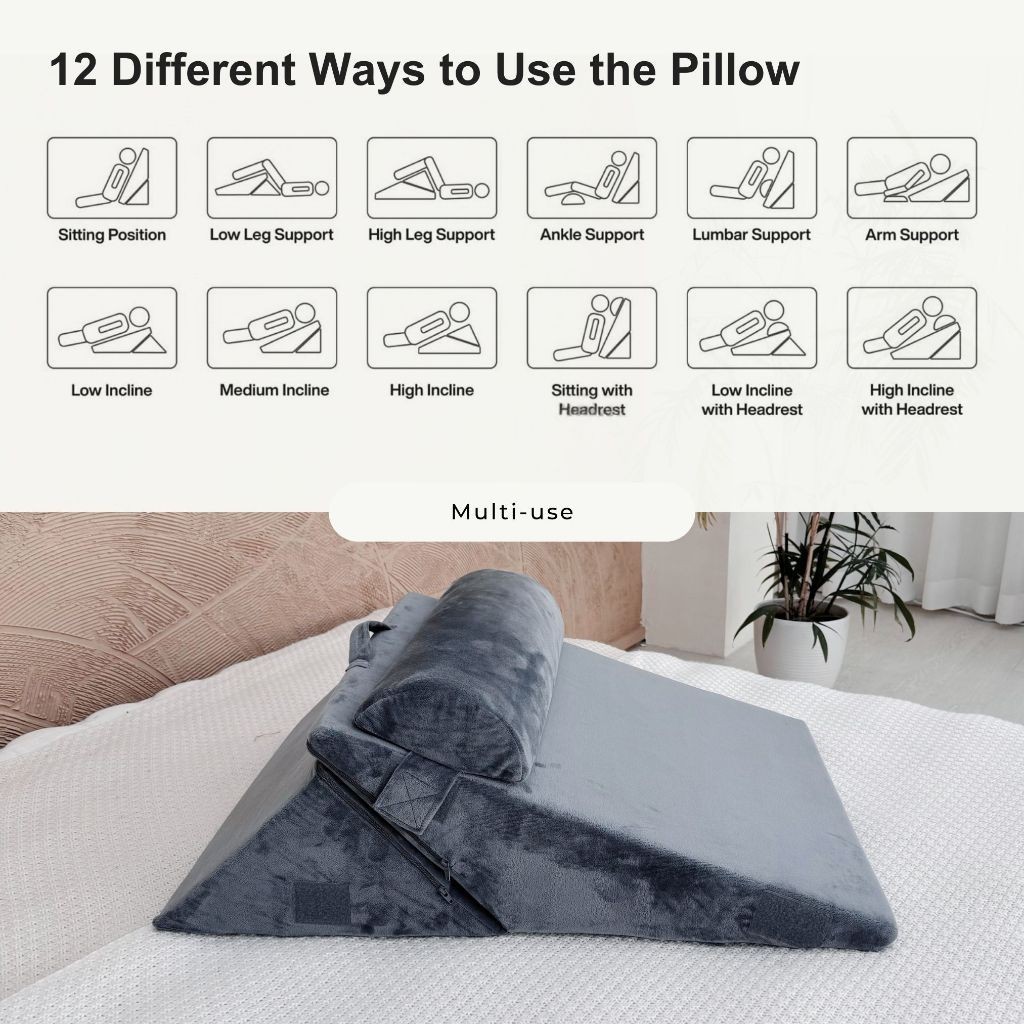 12 Different Ways to Use the Pillow

Sitting Position
Low Leg Support
High Leg Support
Ankle Support
Lumbar Support
Arm Support

Low Incline
Medium Incline
High Incline
Sitting with Headrest
Low Incline with Headrest
High Incline with Headrest

Multi-use