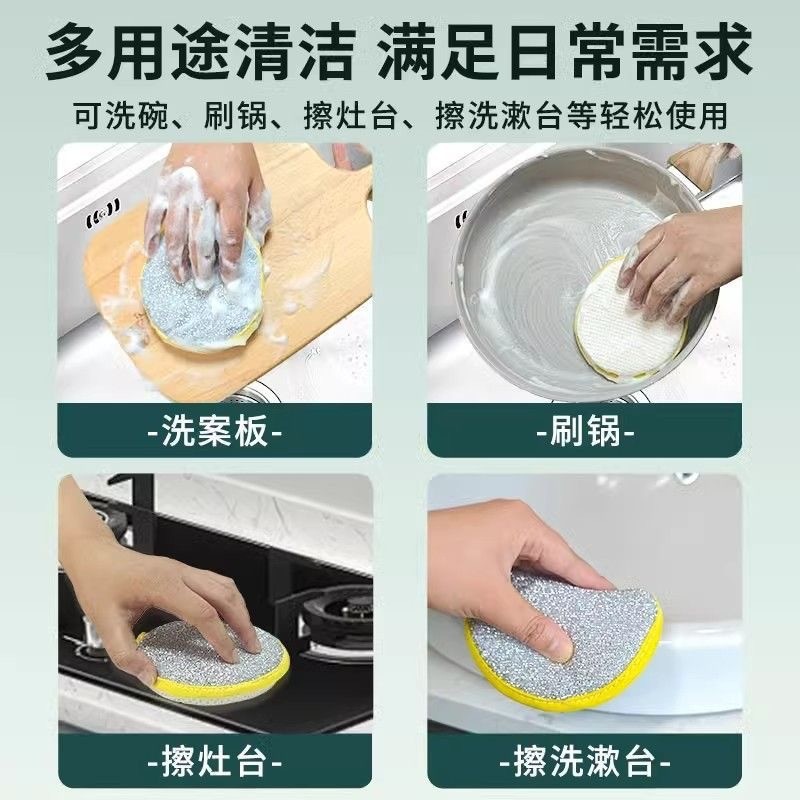 多用途清洁 满足日常需求

可洗碗、刷锅、擦灶台、擦洗漱台等轻松使用

-洗案板-

-刷锅-

-擦灶台-

-擦洗漱台-