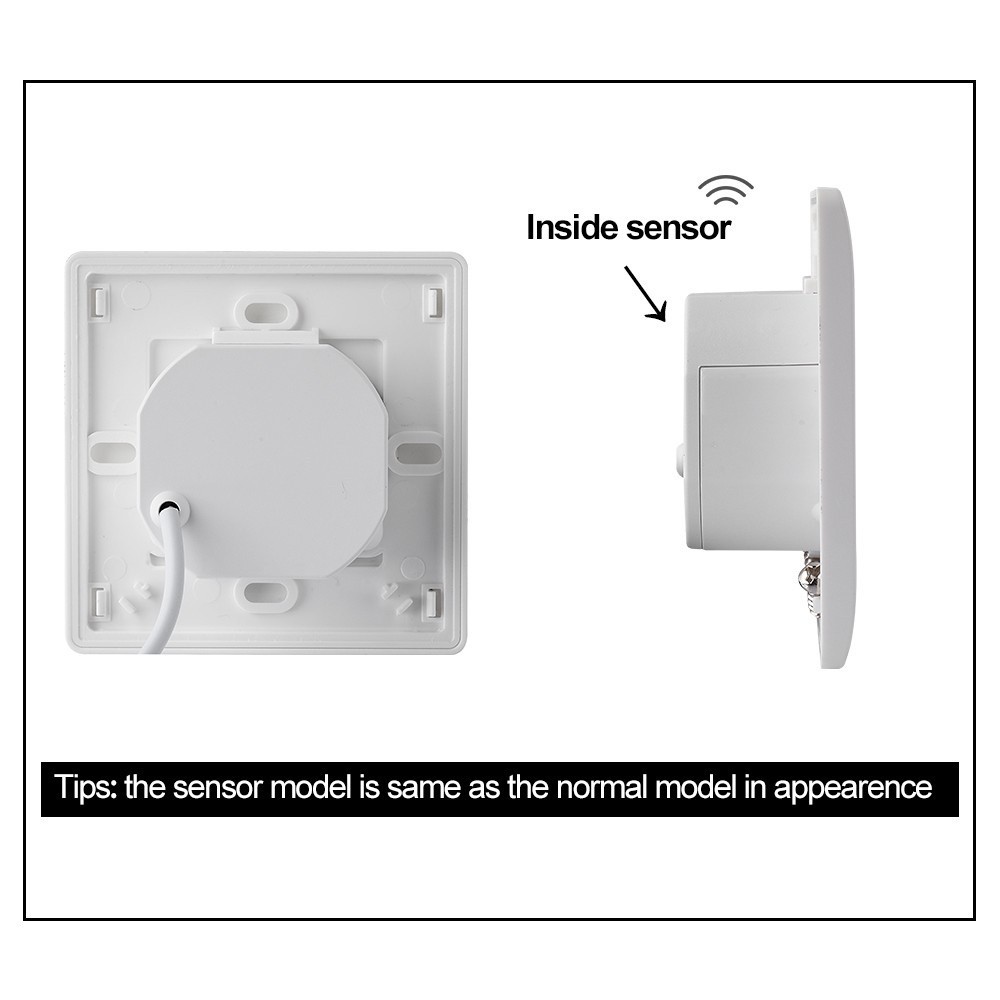 Inside sensor

Tips: the sensor model is same as the normal model in appearence