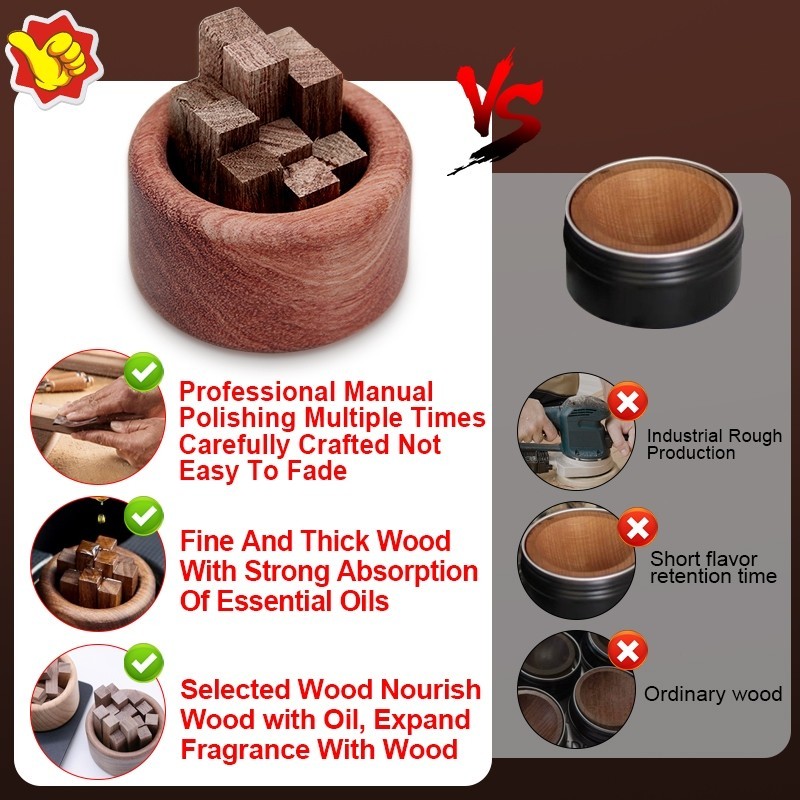 VS

Professional Manual Polishing Multiple Times Carefully Crafted Not Easy To Fade

Fine And Thick Wood With Strong Absorption Of Essential Oils

Selected Wood Nourish Wood with Oil, Expand Fragrance With Wood

Industrial Rough Production

Short flavor retention time

Ordinary wood