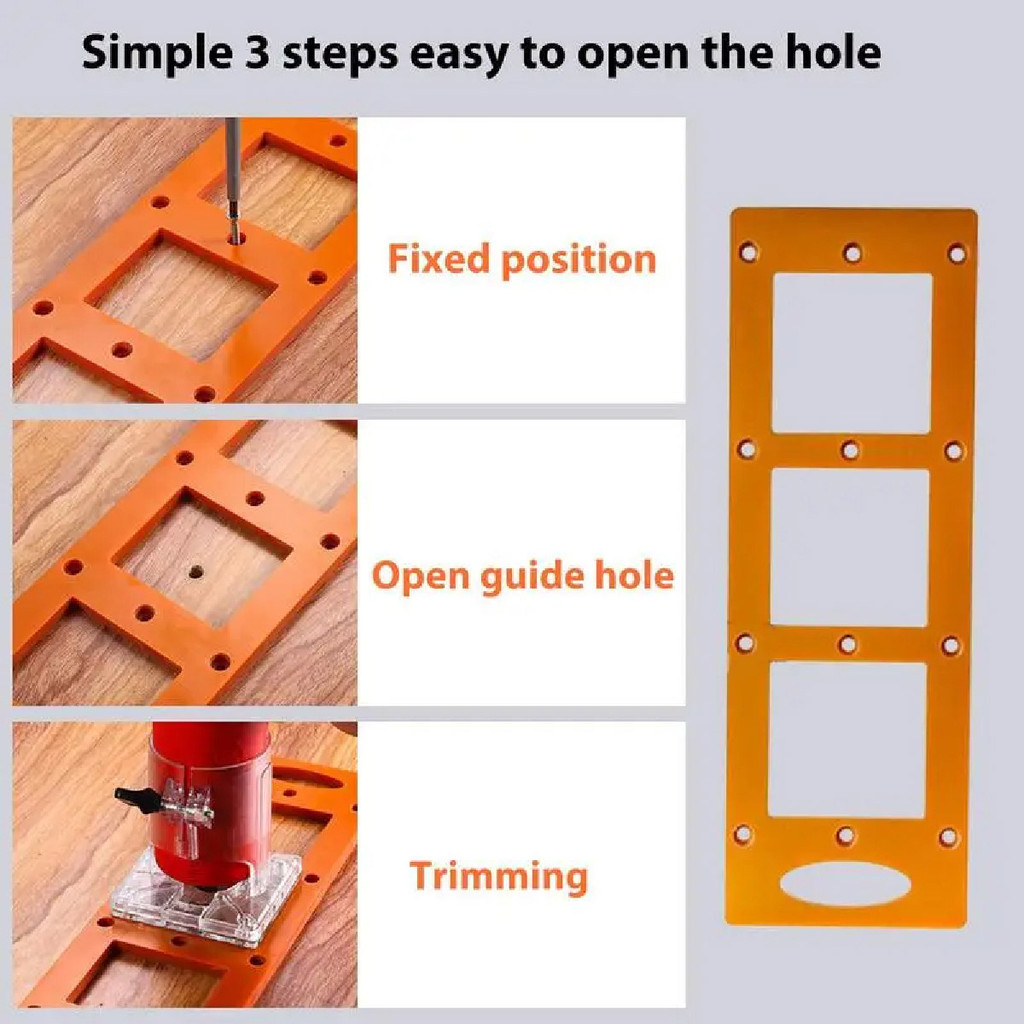 Simple 3 steps easy to open the hole

Fixed position

Open guide hole

Trimming