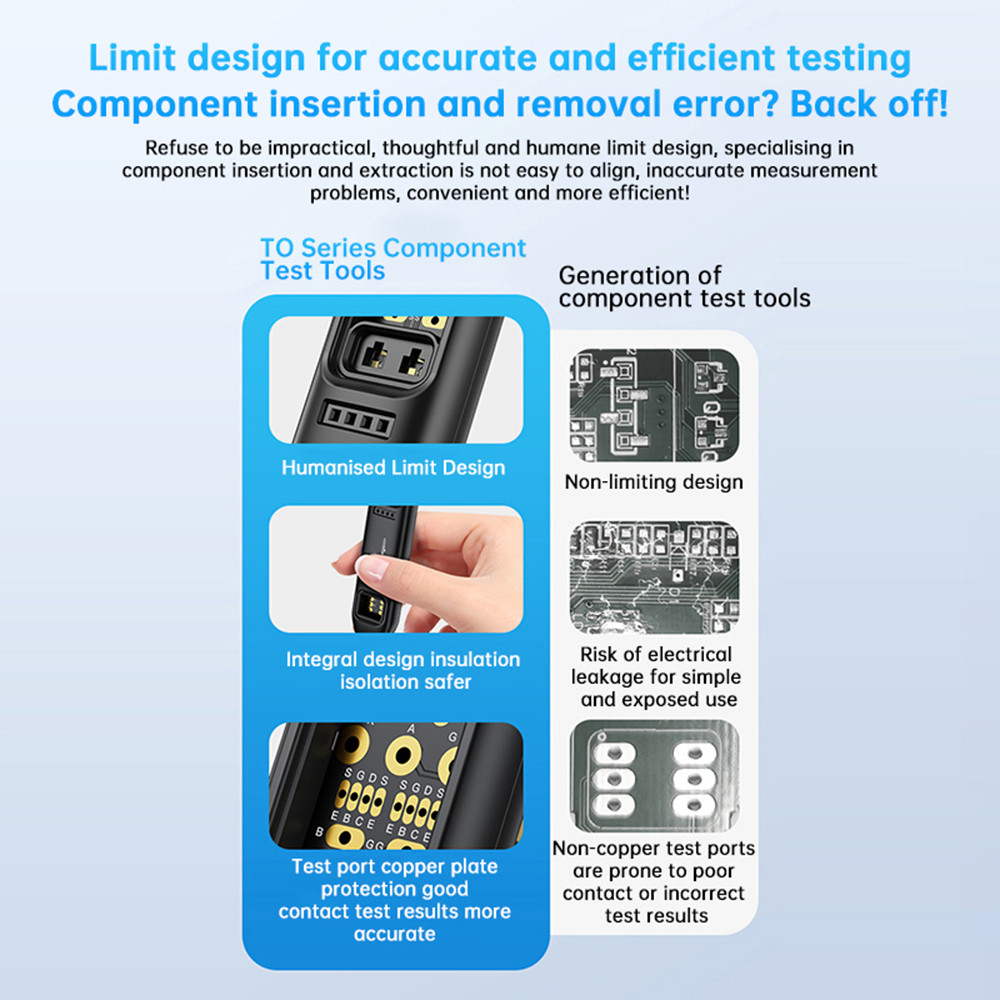 Limit design for accurate and efficient testing
Component insertion and removal error? Back off!

Refuse to be impractical, thoughtful and humane limit design, specialising in component insertion and extraction is not easy to align, inaccurate measurement problems, convenient and more efficient!

TO Series Component Test Tools

Humanised Limit Design

Integral design insulation isolation safer

A
S G D S S G D S
E B C E E B C E
B

Test port copper plate protection good contact test results more accurate

Generation of component test tools

Non-limiting design

Risk of electrical leakage for simple and exposed use

Non-copper test ports are prone to poor contact or incorrect test results