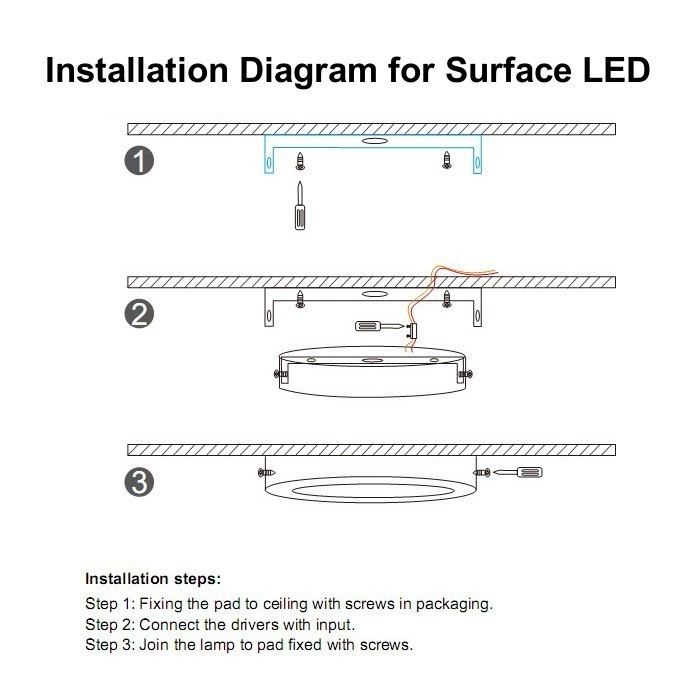 Installation Diagram for Surface LED

1

2

3

Installation steps:

Step 1: Fixing the pad to ceiling with screws in packaging.
Step 2: Connect the drivers with input.
Step 3: Join the lamp to pad fixed with screws.