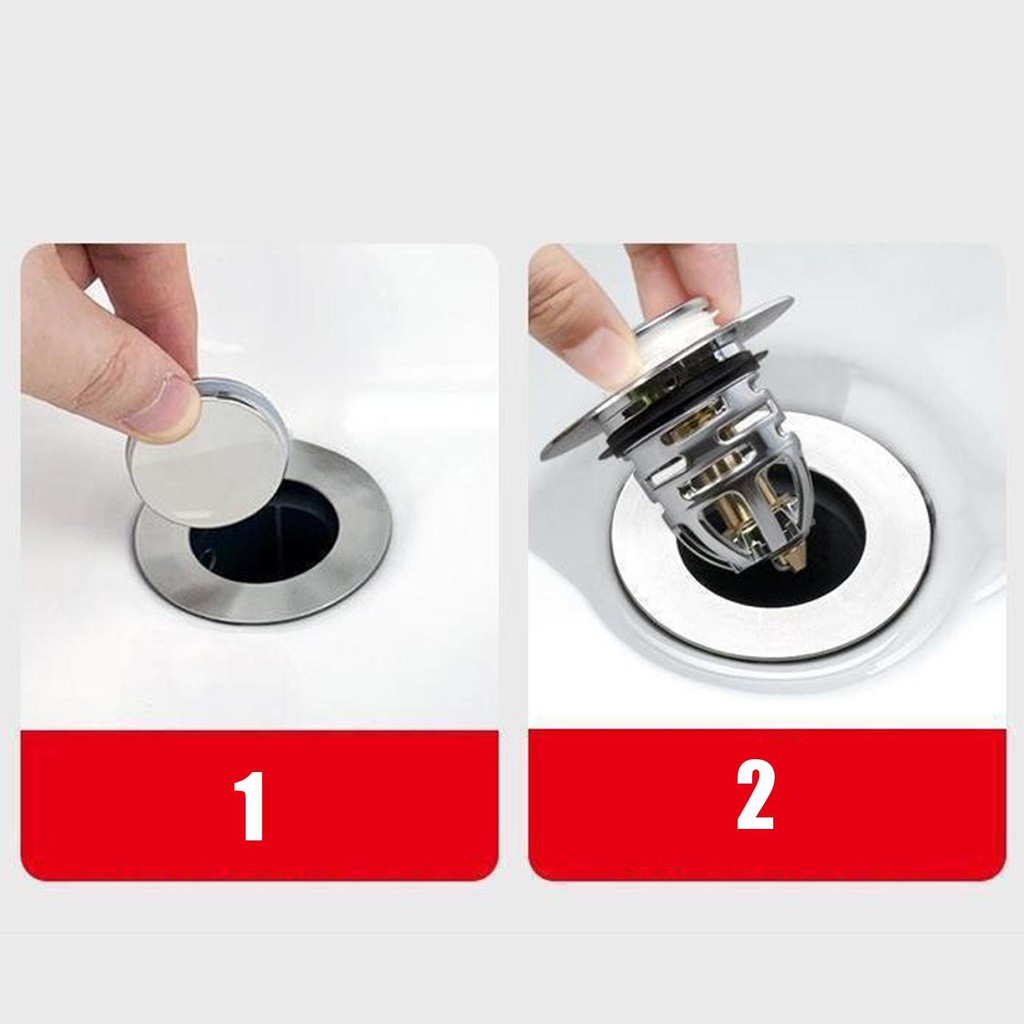 1

2