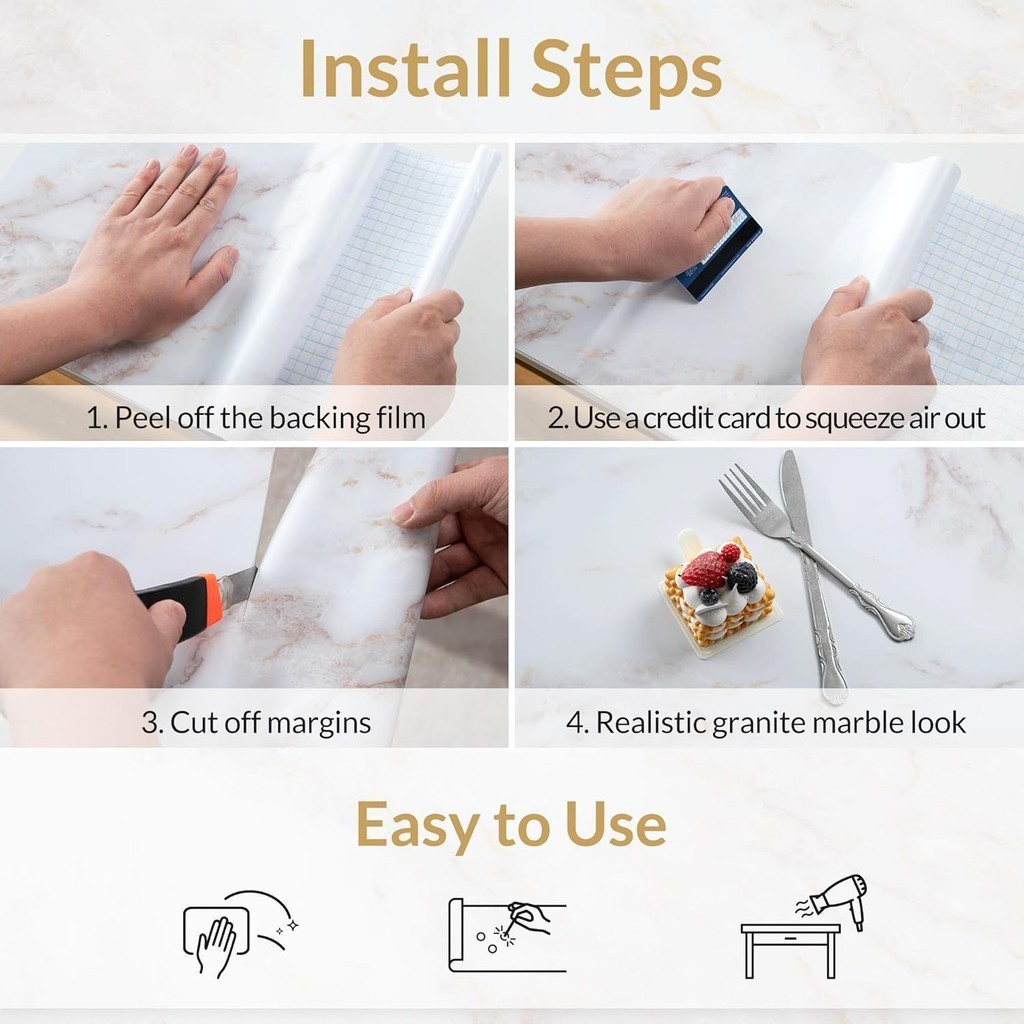 Install Steps

1. Peel off the backing film

2. Use a credit card to squeeze air out

3. Cut off margins

4. Realistic granite marble look

Easy to Use