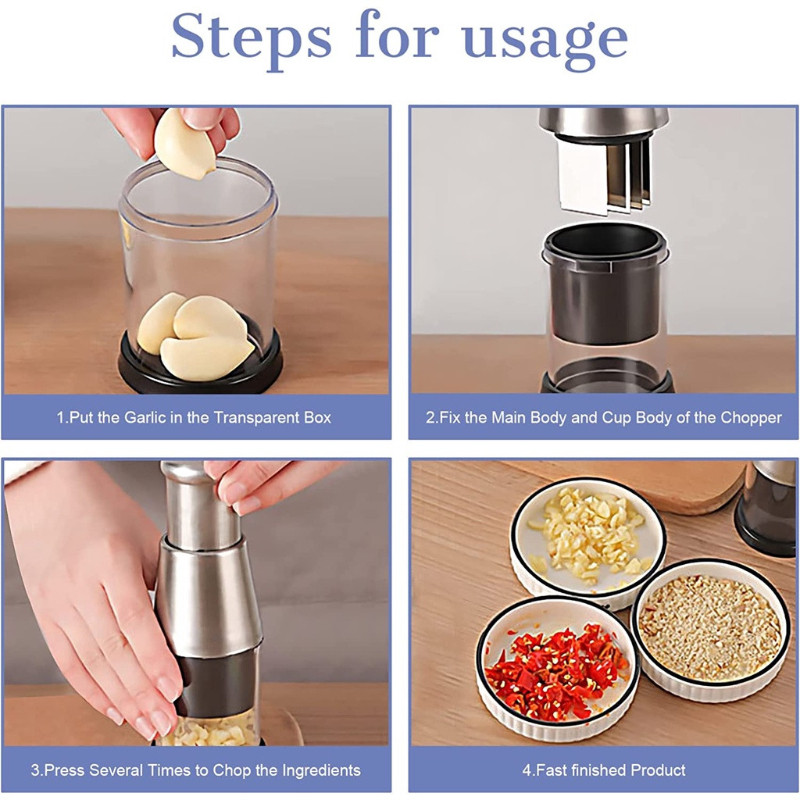 Steps for usage

1.Put the Garlic in the Transparent Box

2.Fix the Main Body and Cup Body of the Chopper

3.Press Several Times to Chop the Ingredients

4.Fast finished Product