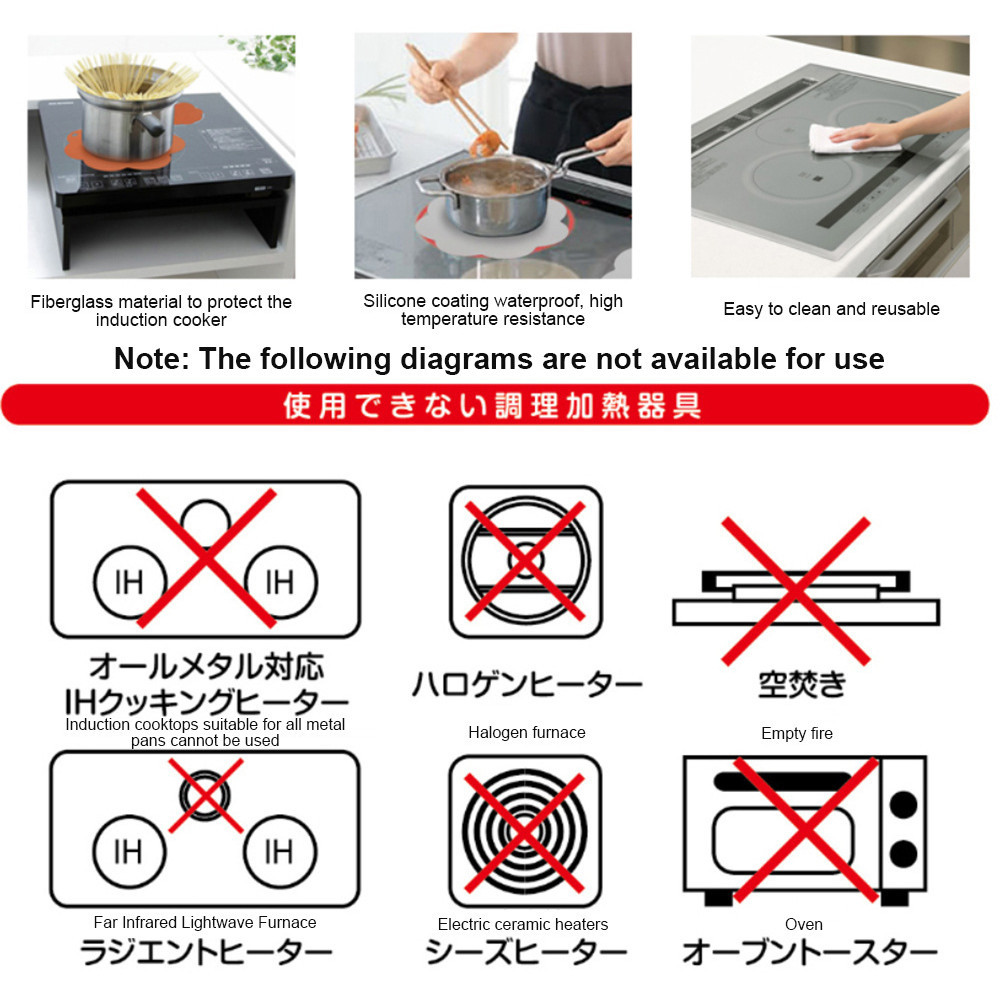 Fiberglass material to protect the induction cooker

Silicone coating waterproof, high temperature resistance

Easy to clean and reusable

Note: The following diagrams are not available for use

使用できない調理加熱器具

IH IH

オールメタル対応
IHクッキングヒーター
Induction cooktops suitable for all metal pans cannot be used

ハロゲンヒーター
Halogen furnace

空焚き
Empty fire

IH IH

Far Infrared Lightwave Furnace
ラジエントヒーター

Electric ceramic heaters
シーズヒーター

Oven
オーブントースター