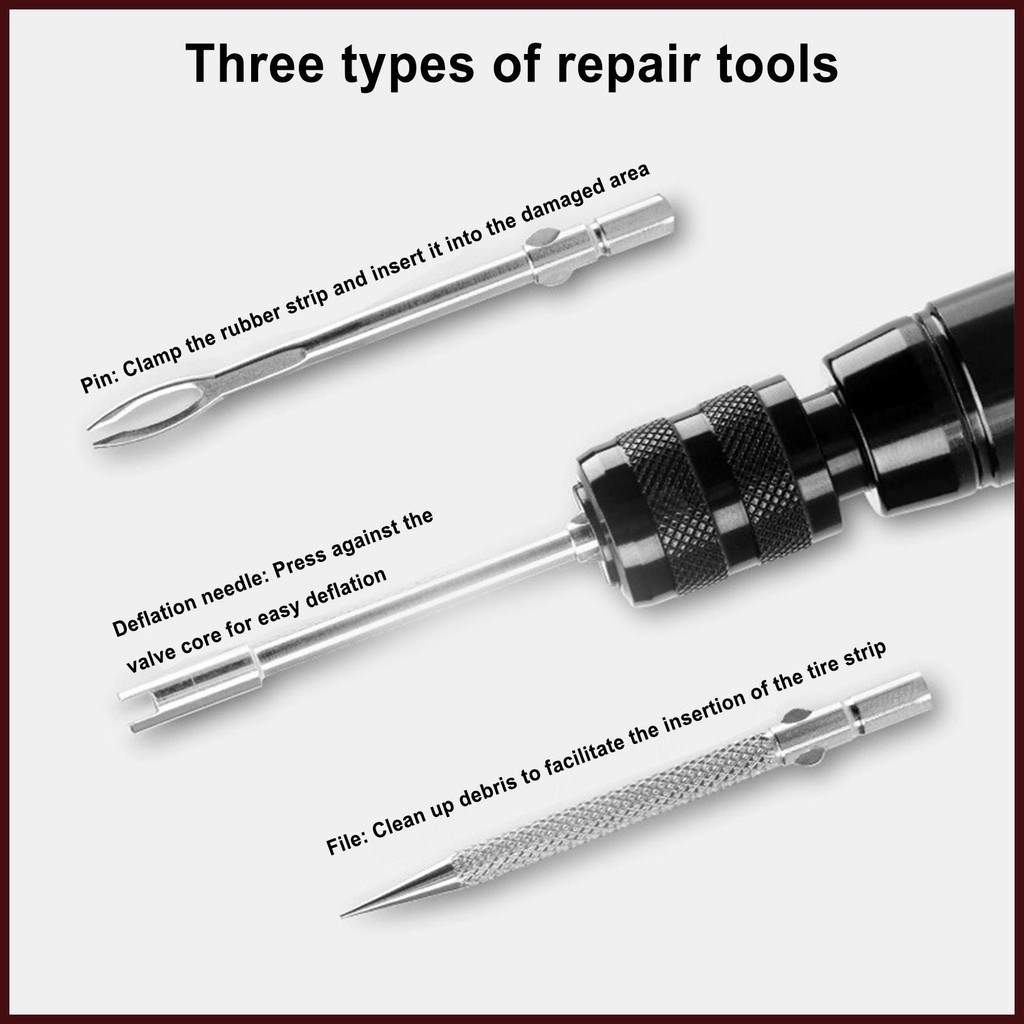 Three types of repair tools

Pin: Clamp the rubber strip and insert it into the damaged area

Deflation needle: Press against the valve core for easy deflation

File: Clean up debris to facilitate the insertion of the tire strip