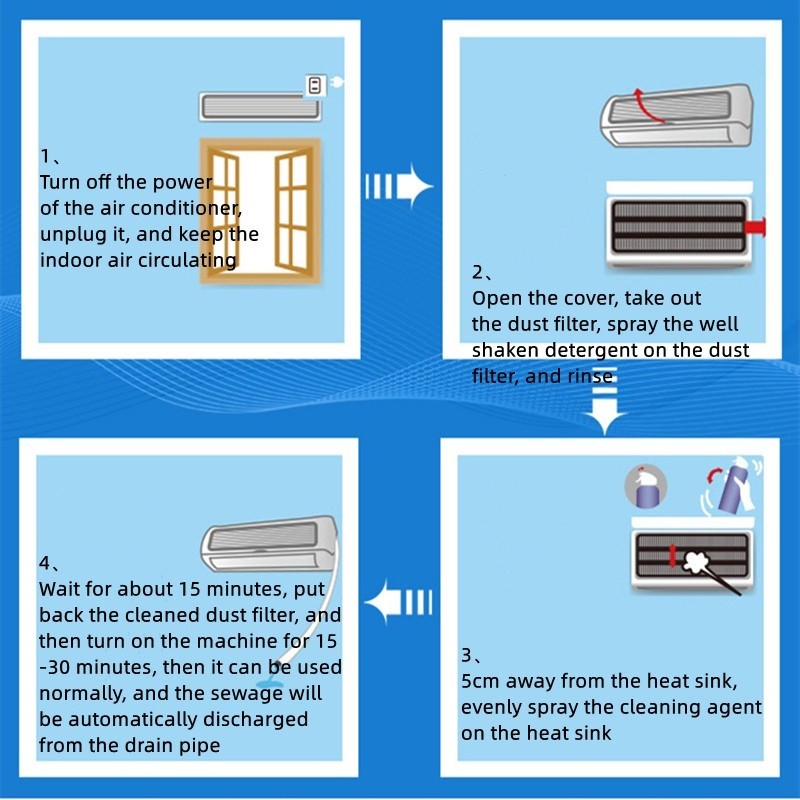 1、
Turn off the power of the air conditioner, unplug it, and keep the indoor air circulating

2、
Open the cover, take out the dust filter, spray the well shaken detergent on the dust filter, and rinse

3、
5cm away from the heat sink, evenly spray the cleaning agent on the heat sink

4、
Wait for about 15 minutes, put back the cleaned dust filter, and then turn on the machine for 15 -30 minutes, then it can be used normally, and the sewage will be automatically discharged from the drain pipe