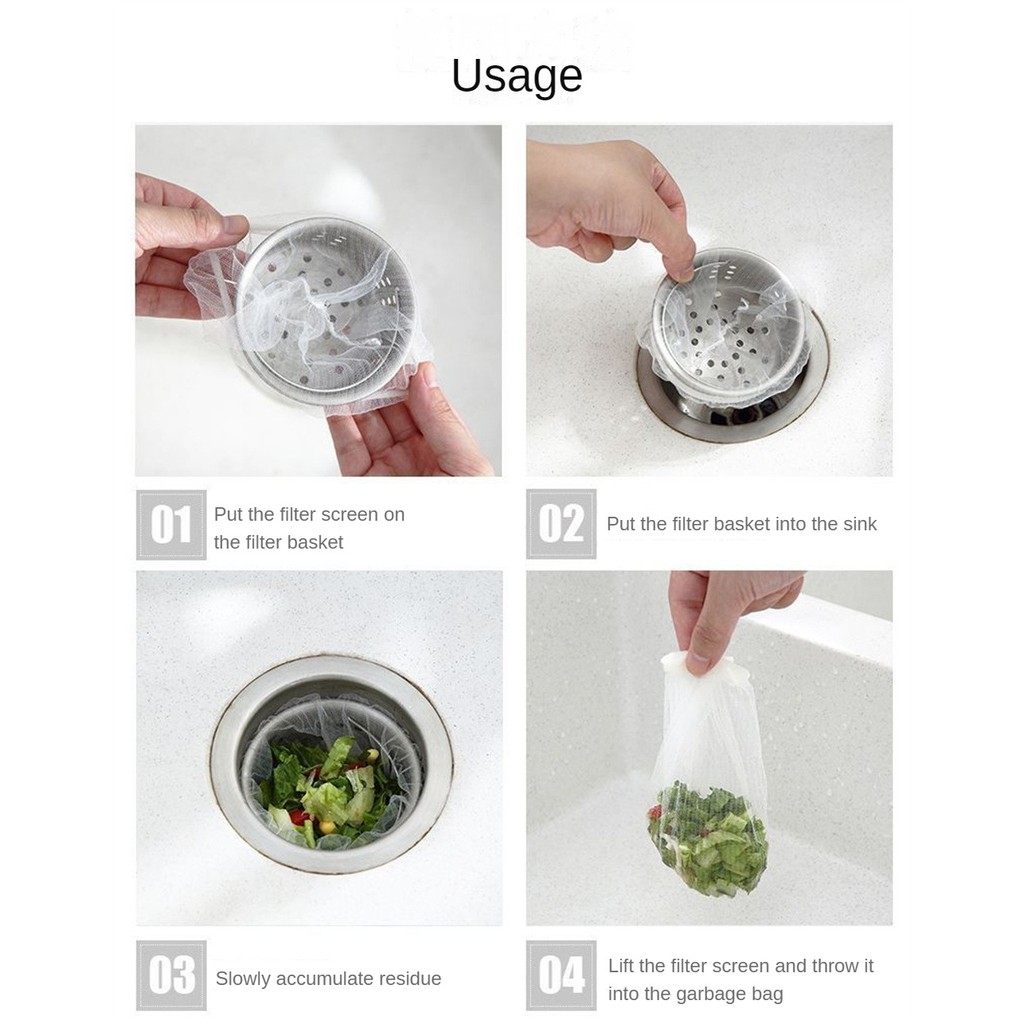 Usage

01 Put the filter screen on the filter basket

02 Put the filter basket into the sink

03 Slowly accumulate residue

04 Lift the filter screen and throw it into the garbage bag