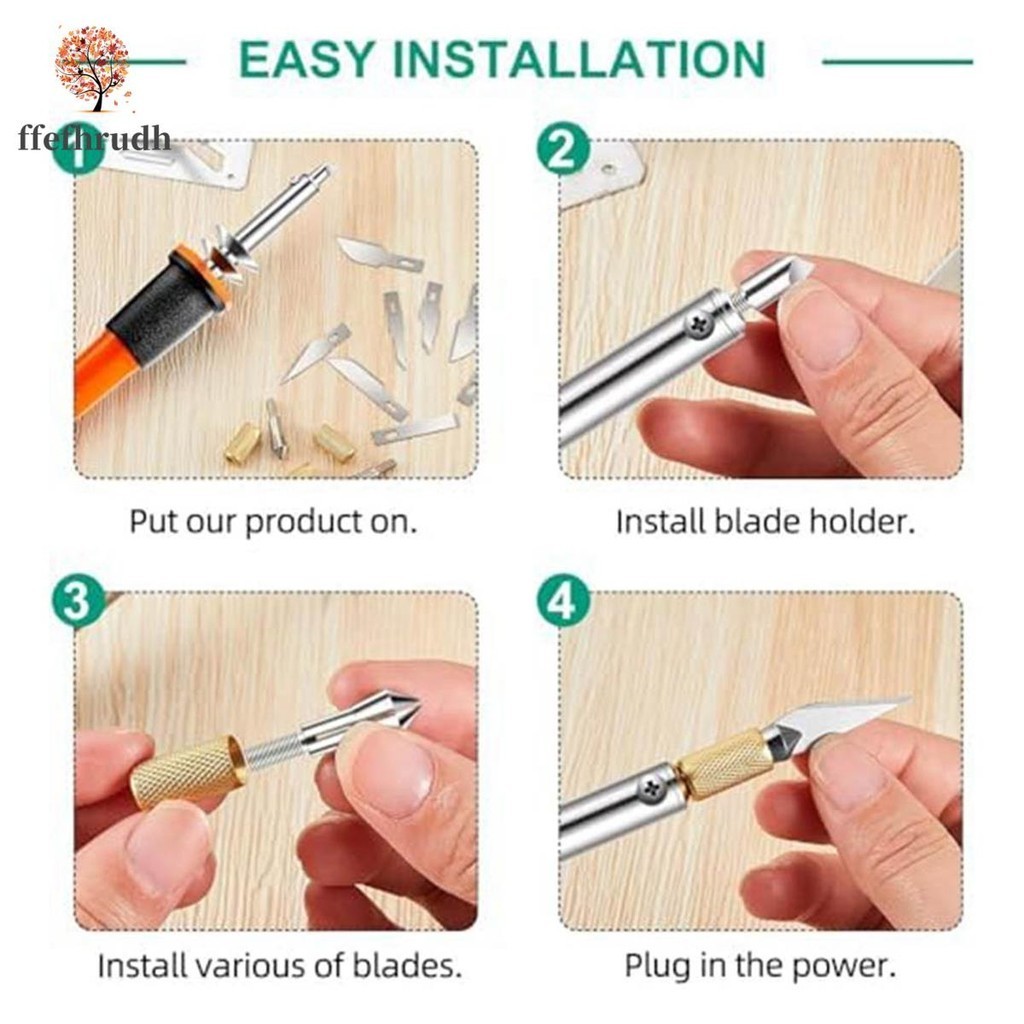 ffethrudh

EASY INSTALLATION

1

Put our product on.

2

Install blade holder.

3

Install various of blades.

4

Plug in the power.