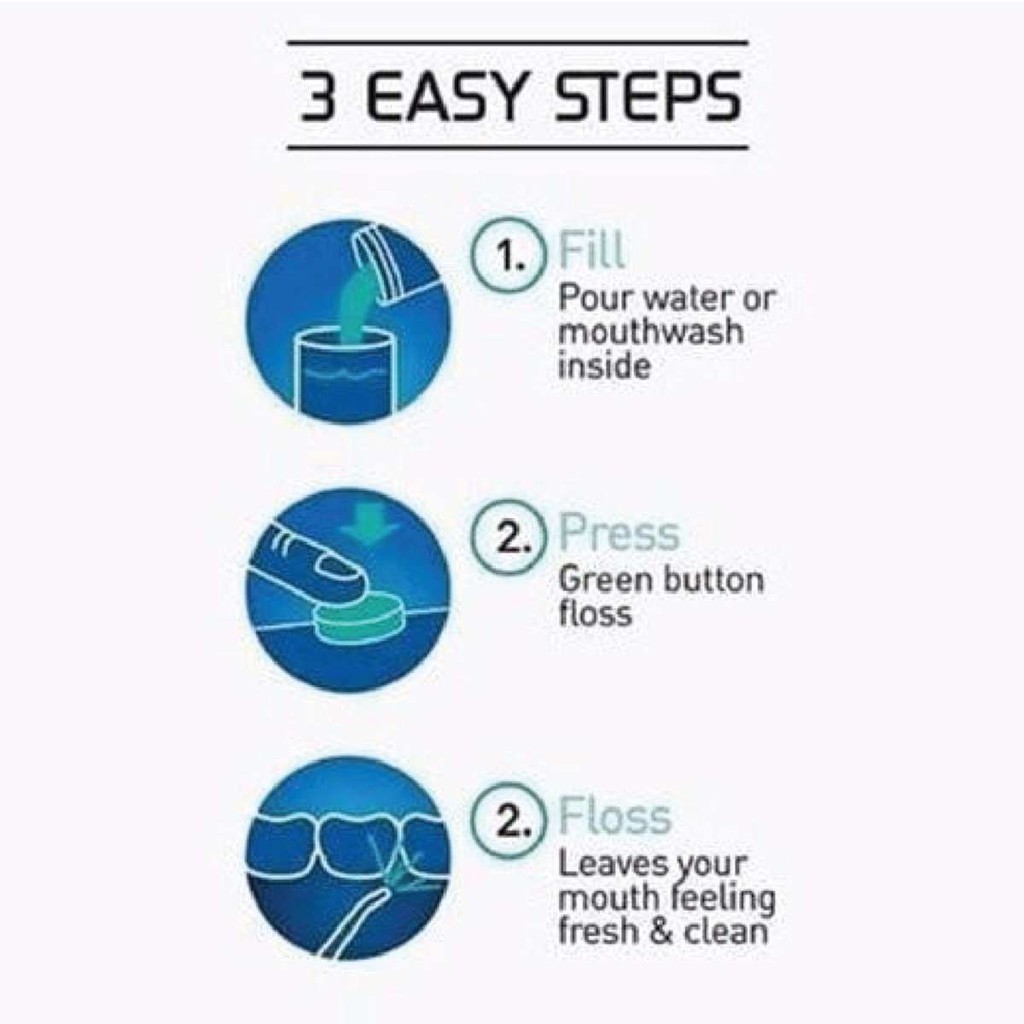 3 EASY STEPS

1. Fill
Pour water or mouthwash inside

2. Press
Green button floss

2. Floss
Leaves your mouth feeling fresh & clean