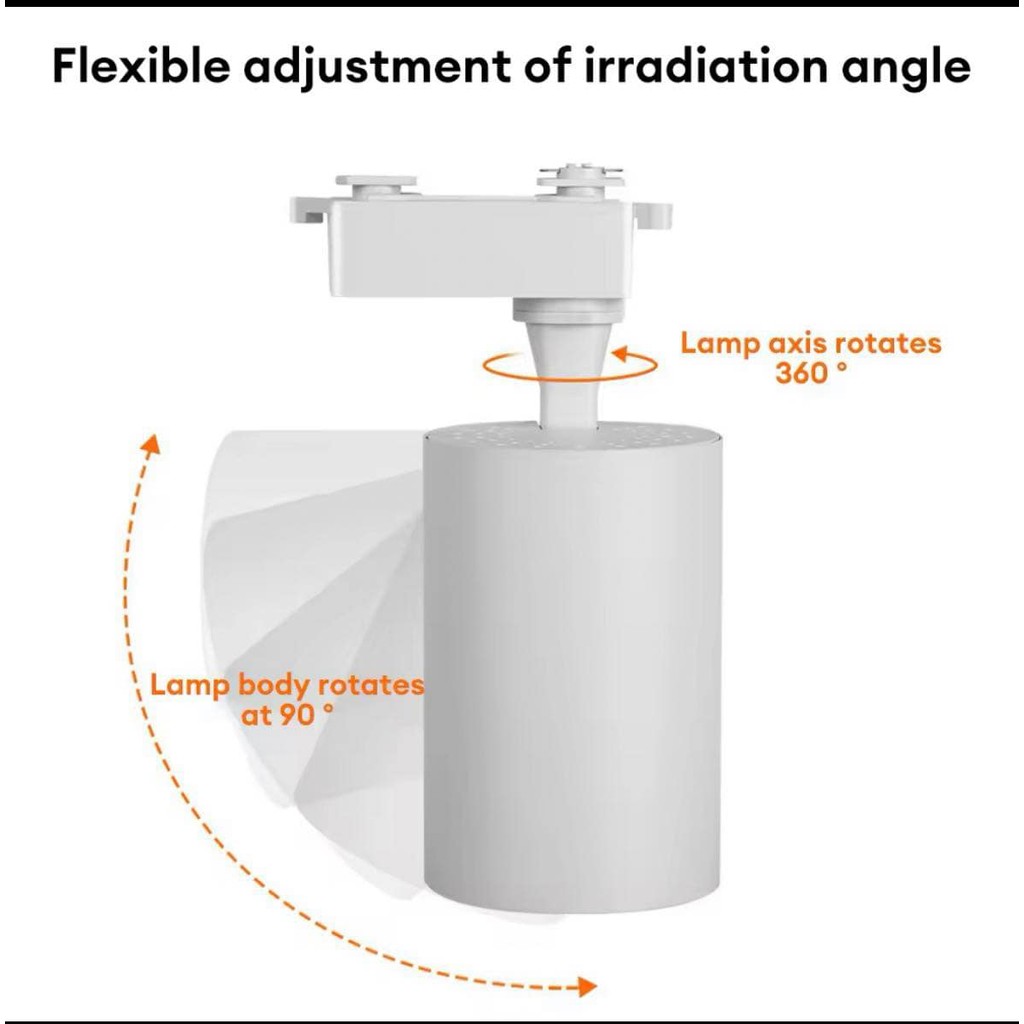 Flexible adjustment of irradiation angle

Lamp axis rotates 360 °

Lamp body rotates at 90 °