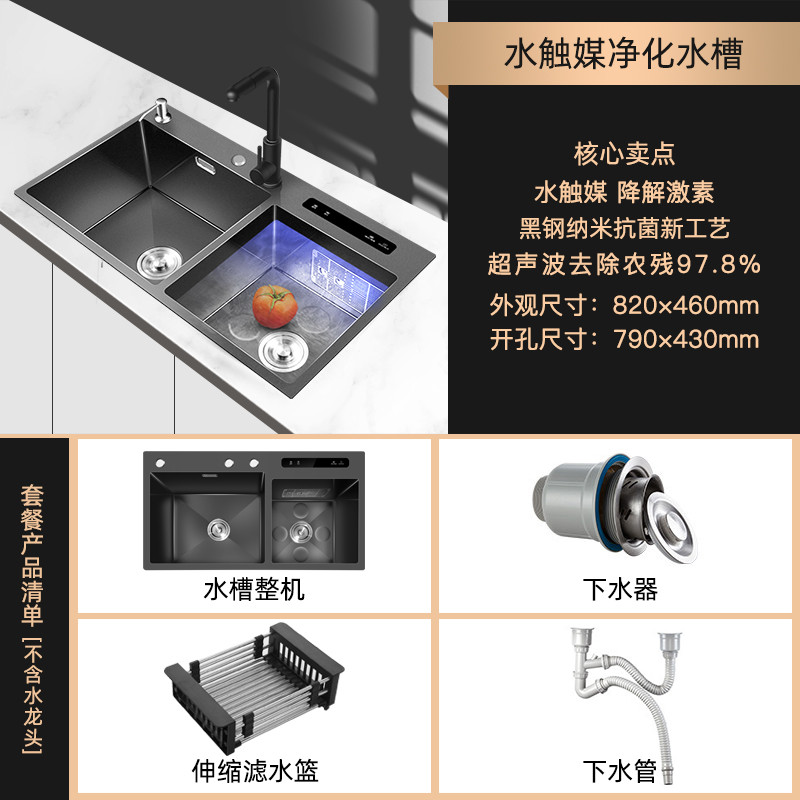 水触媒净化水槽

核心卖点
水触媒 降解激素
黑钢纳米抗菌新工艺
超声波去除农残97.8%
外观尺寸：820×460mm
开孔尺寸：790×430mm

套餐产品清单
[不含水龙头]

水槽整机

下水器

伸缩滤水篮

下水管