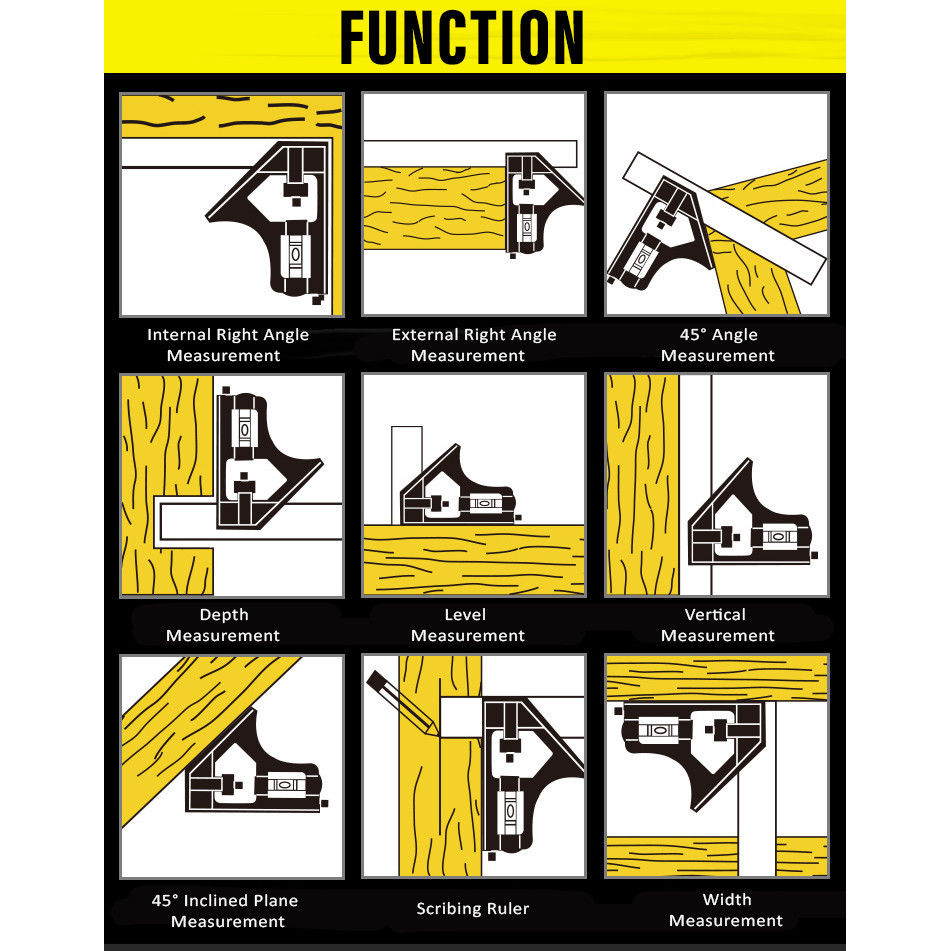 FUNCTION

Internal Right Angle Measurement

External Right Angle Measurement

45° Angle Measurement

Depth Measurement

Level Measurement

Vertical Measurement

45° Inclined Plane Measurement

Scribing Ruler

Width Measurement