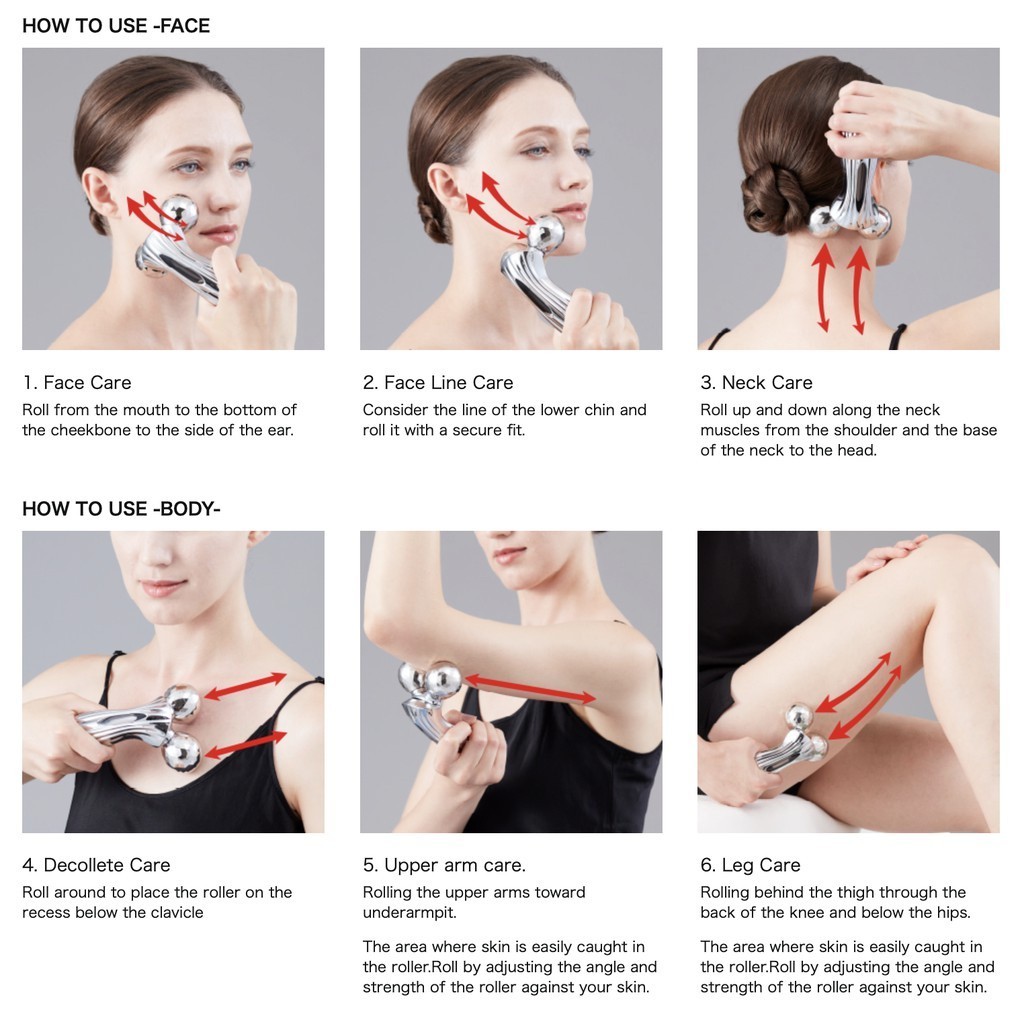 HOW TO USE -FACE

1. Face Care
Roll from the mouth to the bottom of the cheekbone to the side of the ear.

2. Face Line Care
Consider the line of the lower chin and roll it with a secure fit.

3. Neck Care
Roll up and down along the neck muscles from the shoulder and the base of the neck to the head.

HOW TO USE -BODY-

4. Decollete Care
Roll around to place the roller on the recess below the clavicle

5. Upper arm care.
Rolling the upper arms toward underarmpit.

The area where skin is easily caught in the roller.Roll by adjusting the angle and strength of the roller against your skin.

6. Leg Care
Rolling behind the thigh through the back of the knee and below the hips.

The area where skin is easily caught in the roller.Roll by adjusting the angle and strength of the roller against your skin.