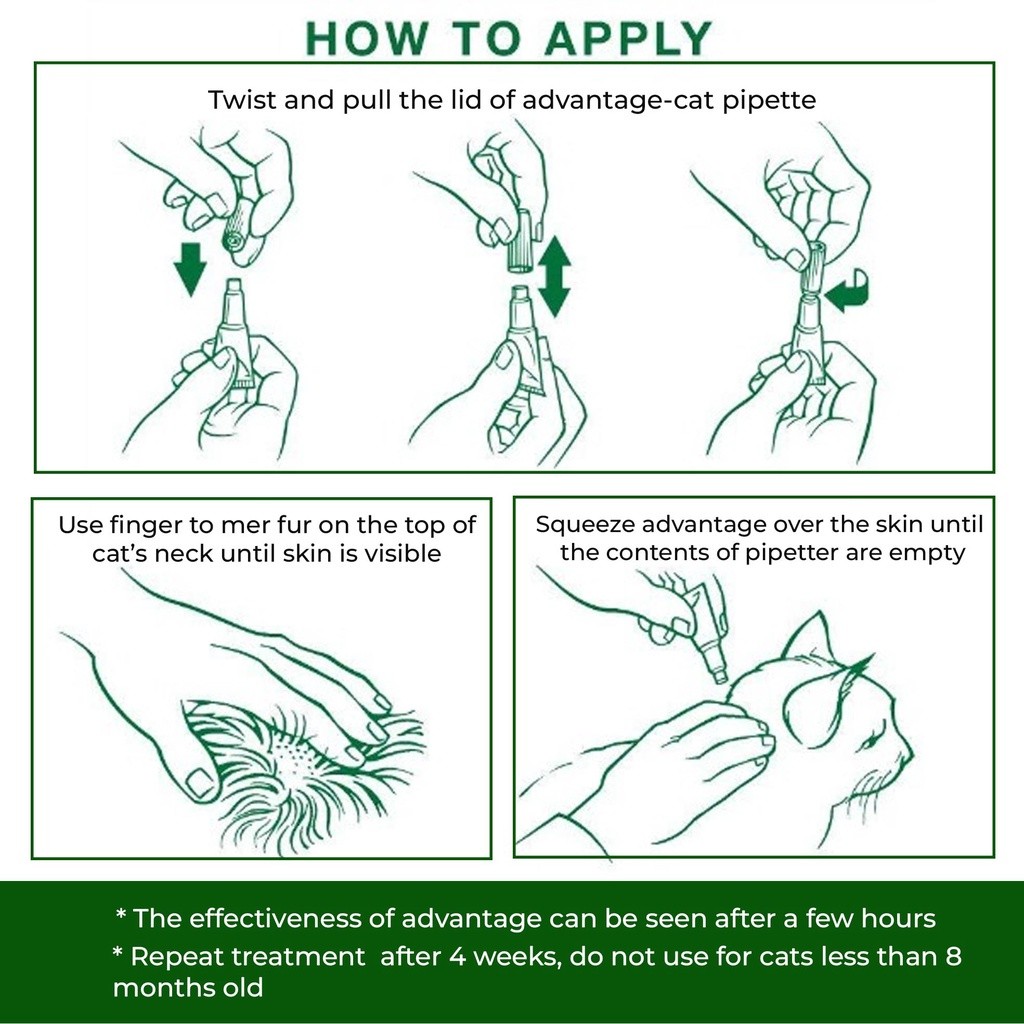 HOW TO APPLY

Twist and pull the lid of advantage-cat pipette

Use finger to mer fur on the top of cat's neck until skin is visible

Squeeze advantage over the skin until the contents of pipetter are empty

* The effectiveness of advantage can be seen after a few hours

* Repeat treatment after 4 weeks, do not use for cats less than 8 months old