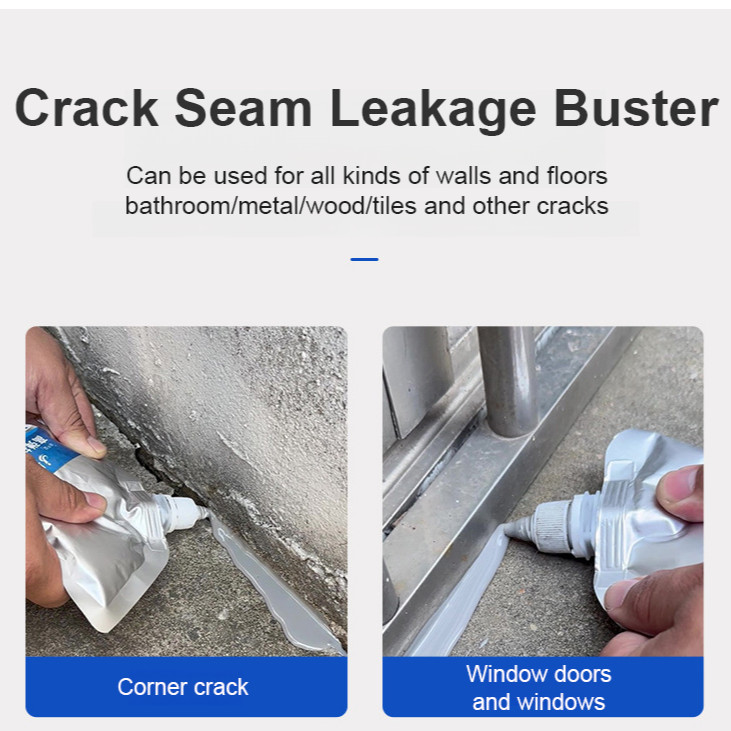 Crack Seam Leakage Buster

Can be used for all kinds of walls and floors bathroom/metal/wood/tiles and other cracks

Corner crack

Window doors and windows