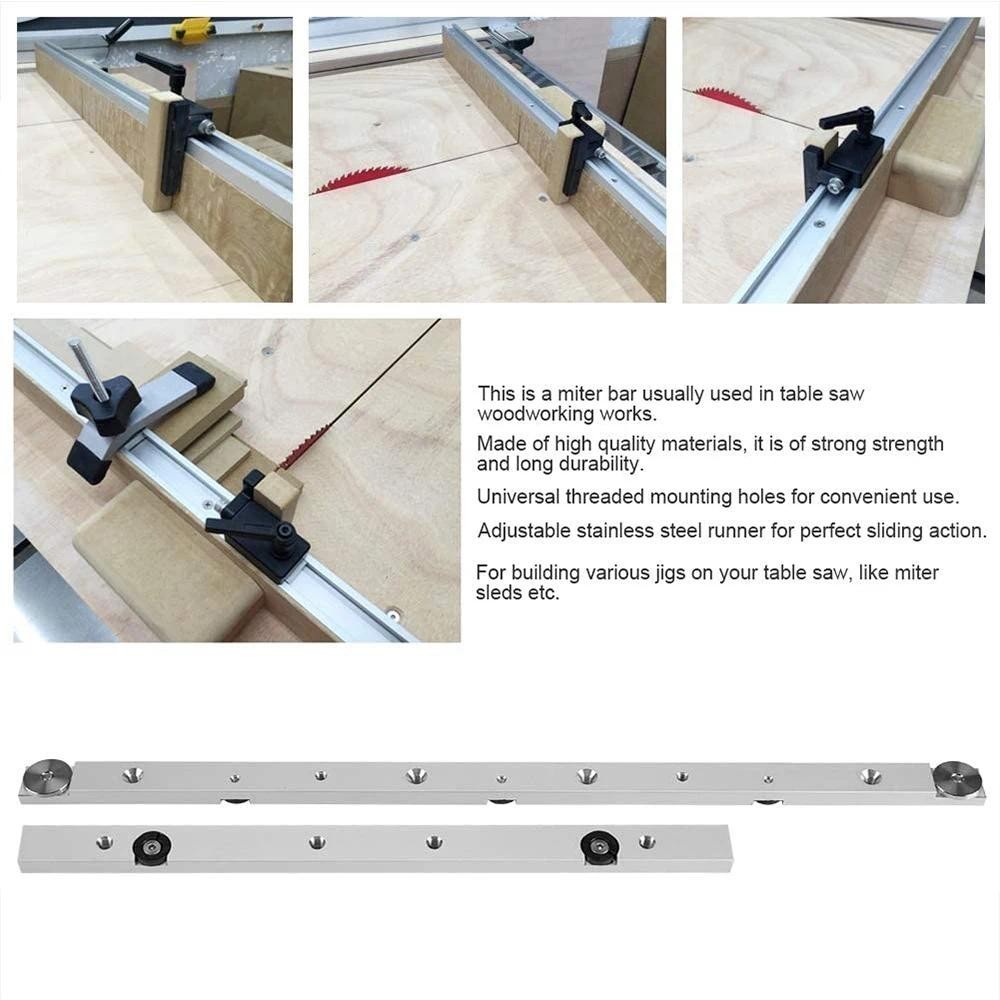 This is a miter bar usually used in table saw woodworking works.

Made of high quality materials, it is of strong strength and long durability.

Universal threaded mounting holes for convenient use.

Adjustable stainless steel runner for perfect sliding action.

For building various jigs on your table saw, like miter sleds etc.