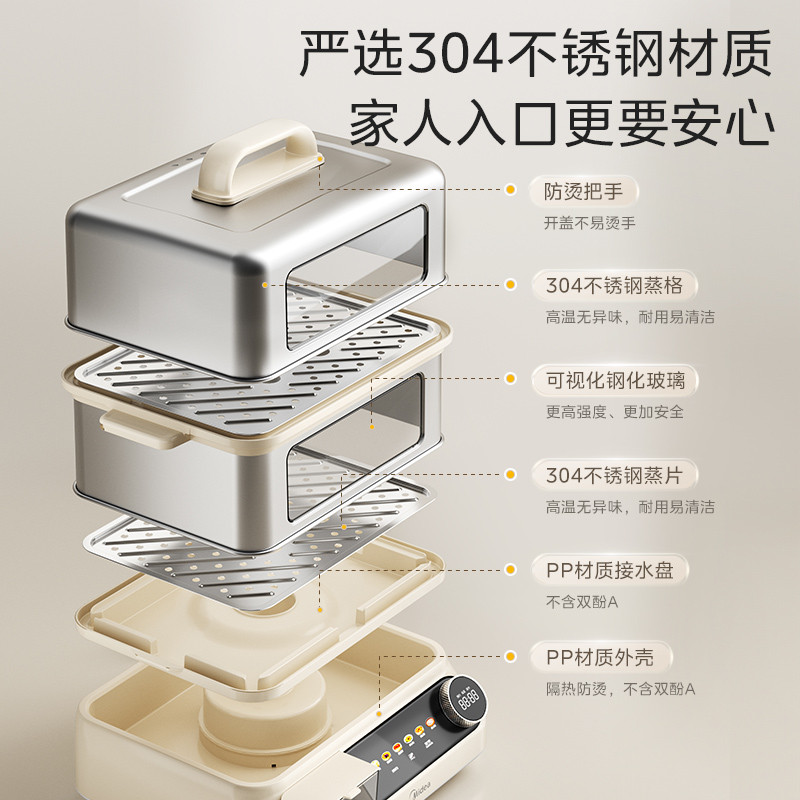 严选304不锈钢材质
家人入口更要安心

防烫把手
开盖不易烫手

304不锈钢蒸格
高温无异味，耐用易清洁

可视化钢化玻璃
更高强度、更加安全

304不锈钢蒸片
高温无异味，耐用易清洁

PP材质接水盘
不含双酚A

PP材质外壳
隔热防烫，不含双酚A

88:88

Midea