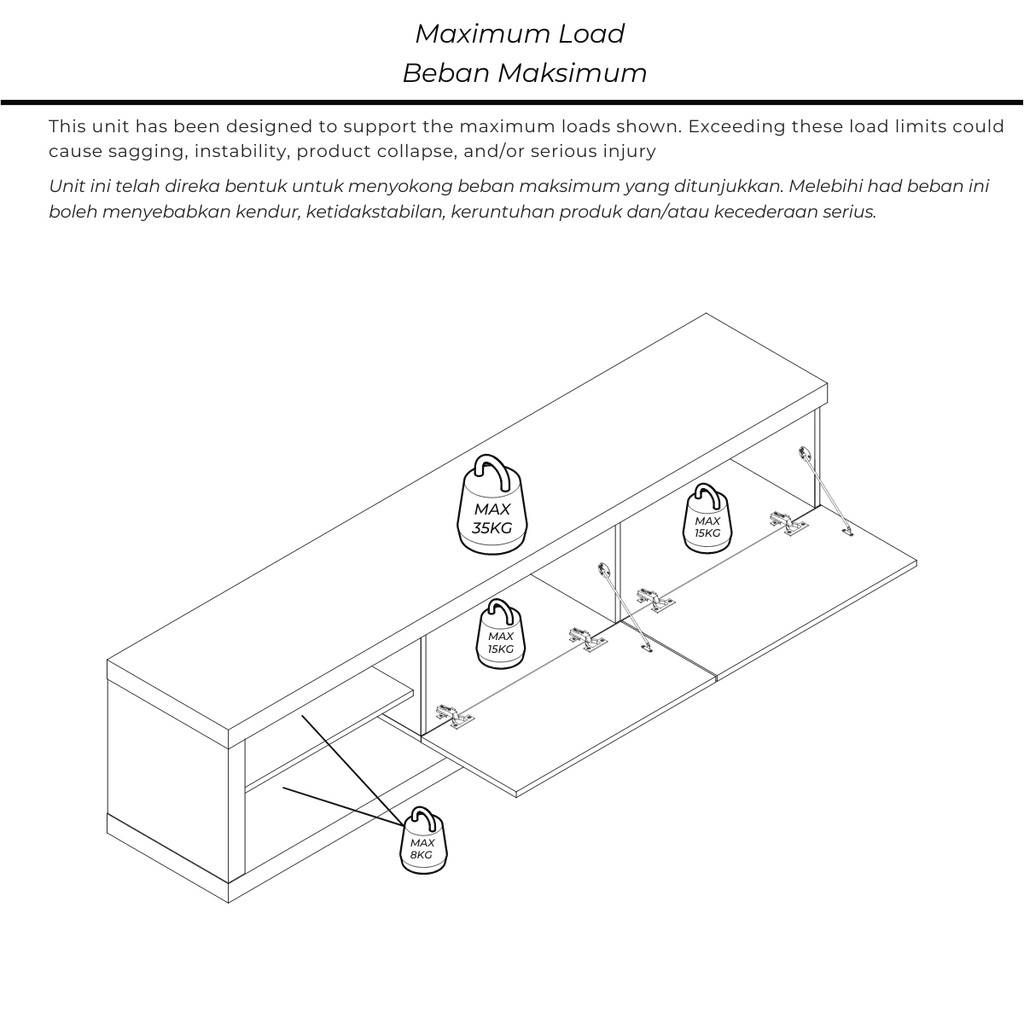 Maximum Load
Beban Maksimum

This unit has been designed to support the maximum loads shown. Exceeding these load limits could cause sagging, instability, product collapse, and/or serious injury

Unit ini telah direka bentuk untuk menyokong beban maksimum yang ditunjukkan. Melebihi had beban ini boleh menyebabkan kendur, ketidakstabilan, keruntuhan produk dan/atau kecederaan serius.

MAX
35KG

MAX
15KG

MAX
15KG

MAX
8KG