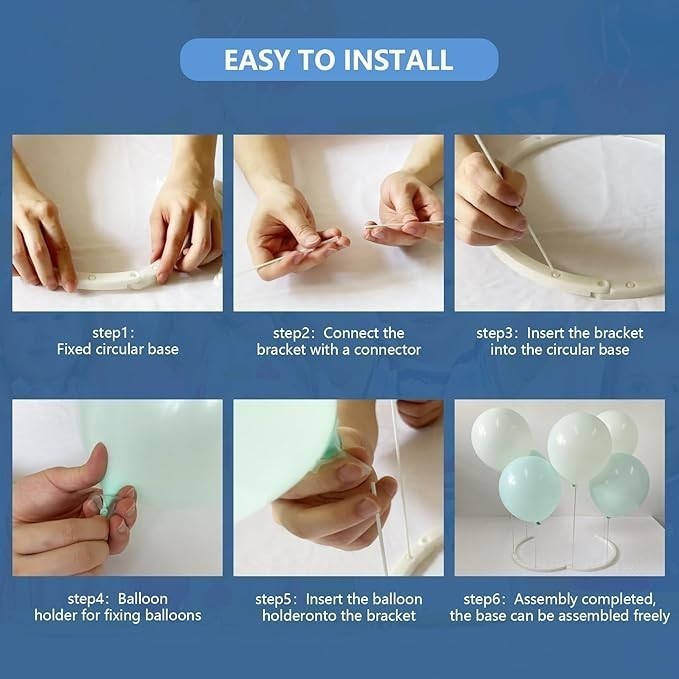 EASY TO INSTALL

step1:
Fixed circular base

step2: Connect the bracket with a connector

step3: Insert the bracket into the circular base

step4: Balloon holder for fixing balloons

step5: Insert the balloon holderonto the bracket

step6: Assembly completed, the base can be assembled freely