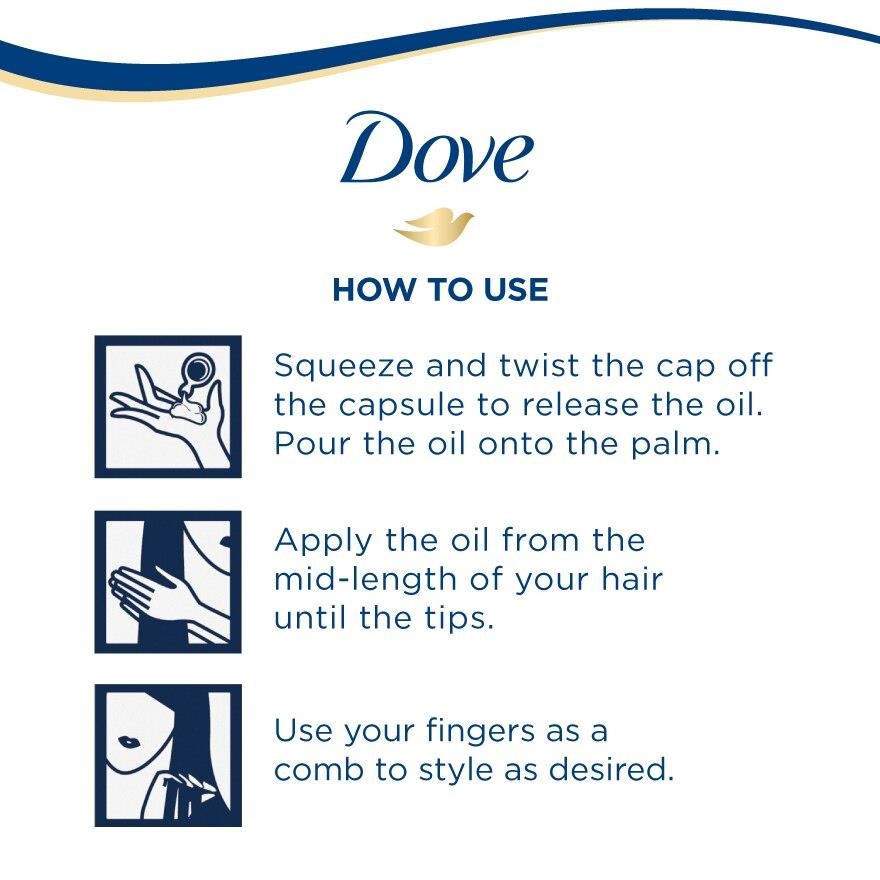 Dove

HOW TO USE

Squeeze and twist the cap off the capsule to release the oil. Pour the oil onto the palm.

Apply the oil from the mid-length of your hair until the tips.

Use your fingers as a comb to style as desired.