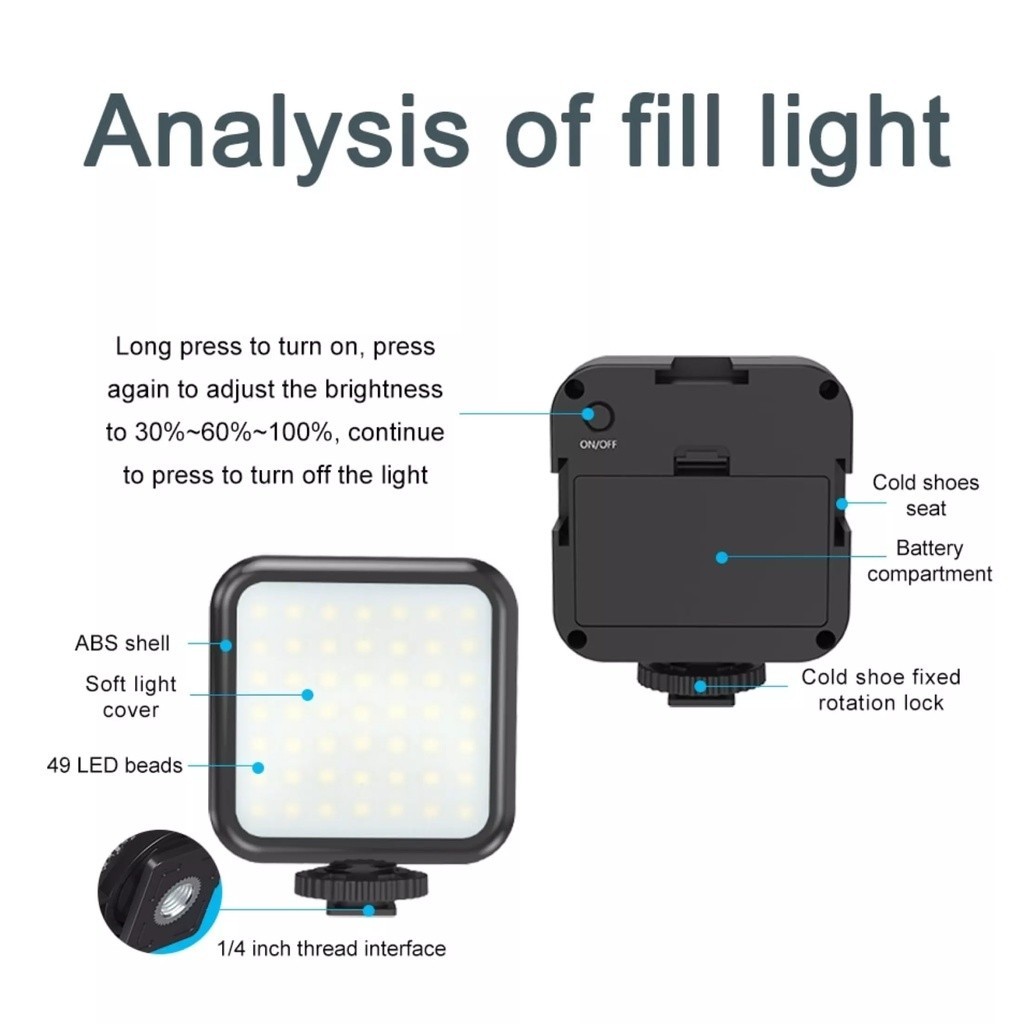 Analysis of fill light

Long press to turn on, press again to adjust the brightness to 30%~60%~100%, continue to press to turn off the light

ON/OFF

Cold shoes seat

Battery compartment

Cold shoe fixed rotation lock

ABS shell

Soft light cover

49 LED beads

1/4 inch thread interface