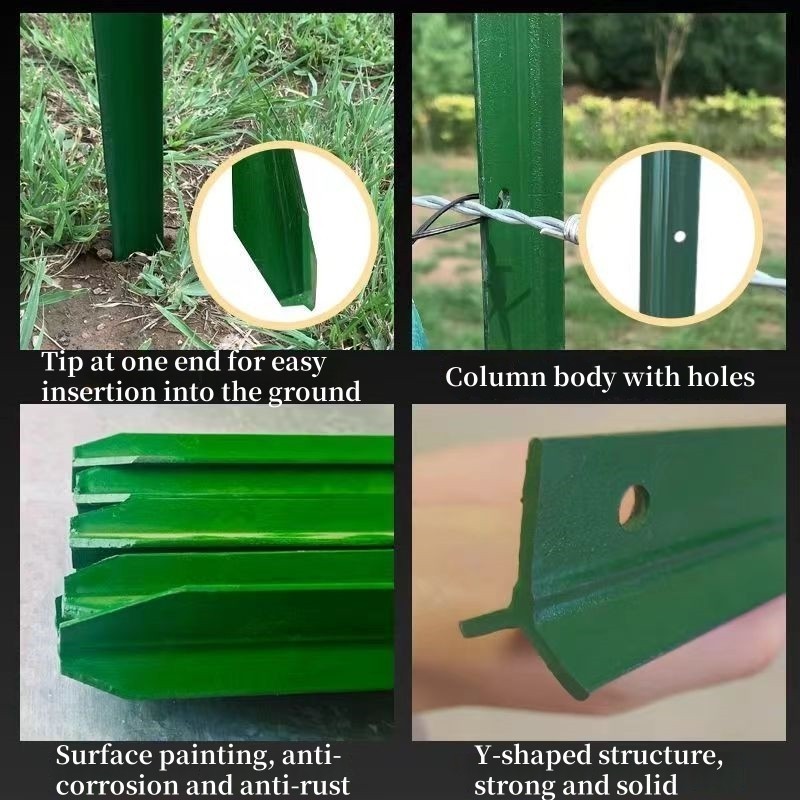 Tip at one end for easy insertion into the ground

Column body with holes

Surface painting, anti-corrosion and anti-rust

Y-shaped structure, strong and solid