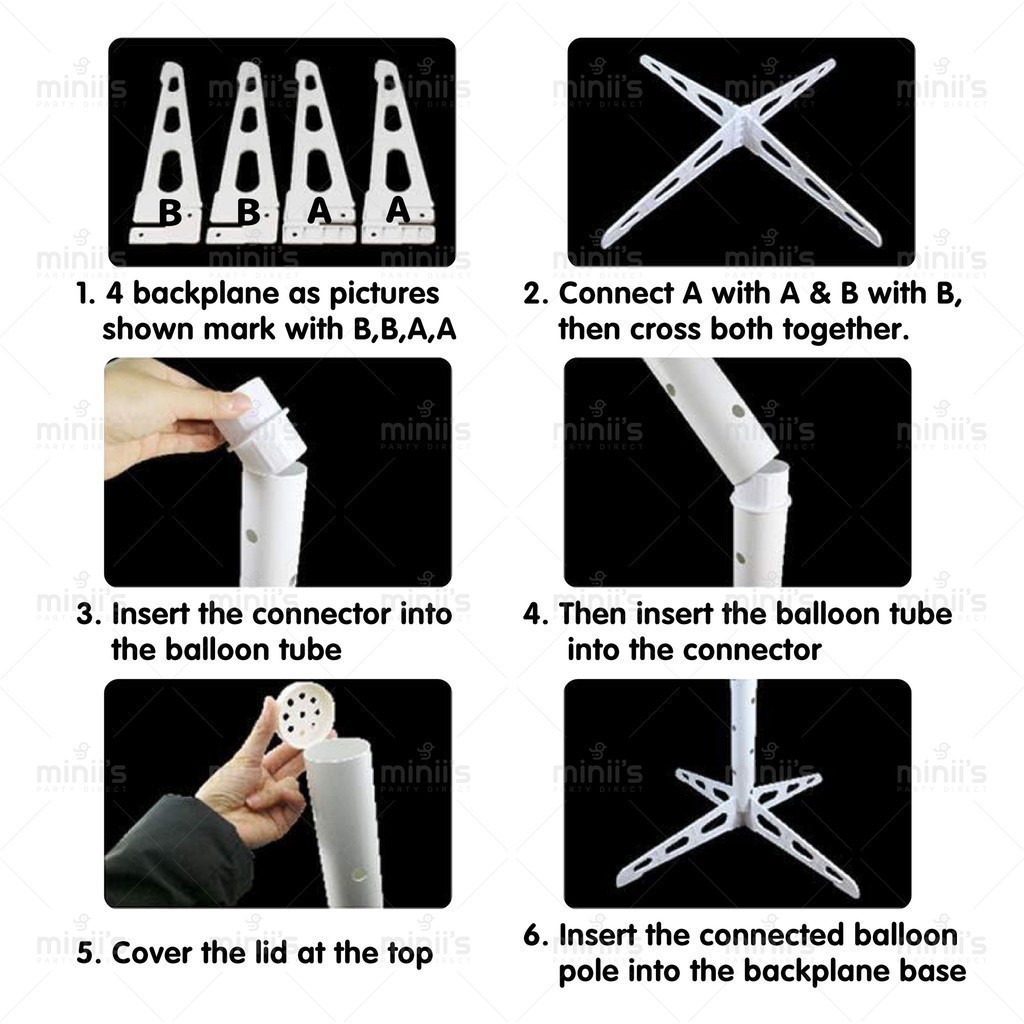 B B A A

1. 4 backplane as pictures shown mark with B,B,A,A

2. Connect A with A & B with B, then cross both together.

3. Insert the connector into the balloon tube

4. Then insert the balloon tube into the connector

5. Cover the lid at the top

6. Insert the connected balloon pole into the backplane base

minii's PARTY DIRECT