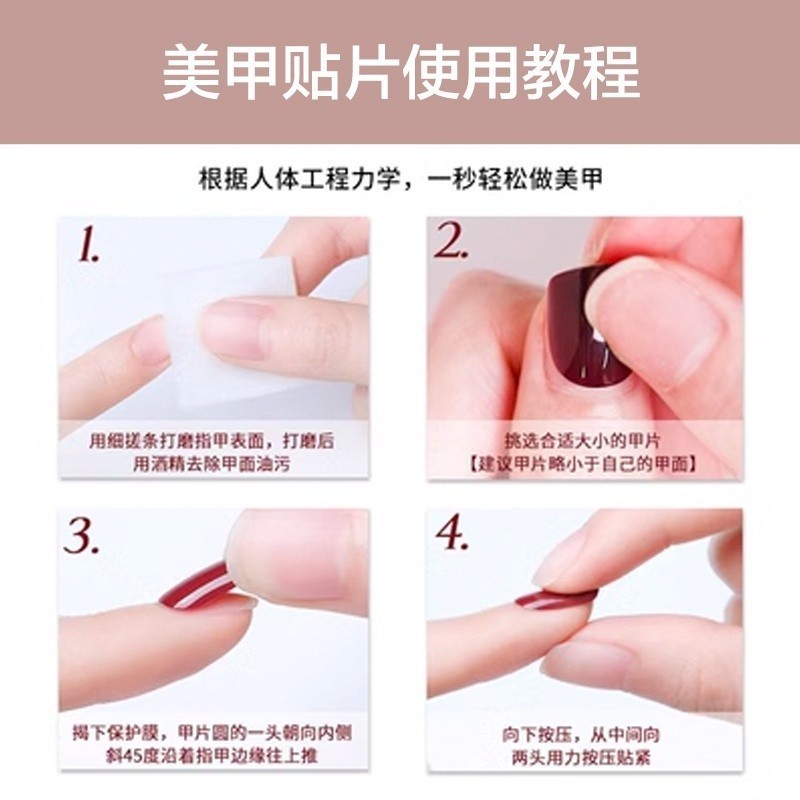 美甲贴片使用教程

根据人体工程力学，一秒轻松做美甲

1.

用细搓条打磨指甲表面，打磨后用酒精去除甲面油污

2.

挑选合适大小的甲片
【建议甲片略小于自己的甲面】

3.

揭下保护膜，甲片圆的一头朝向内侧斜45度沿着指甲边缘往上推

4.

向下按压，从中间向两头用力按压贴紧