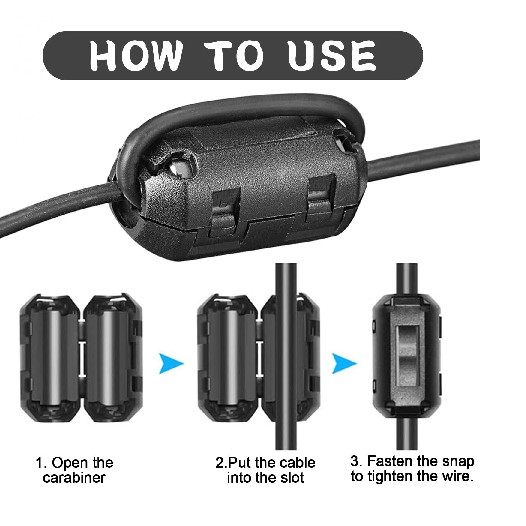 HOW TO USE

1. Open the carabiner

2.Put the cable into the slot

3. Fasten the snap to tighten the wire.