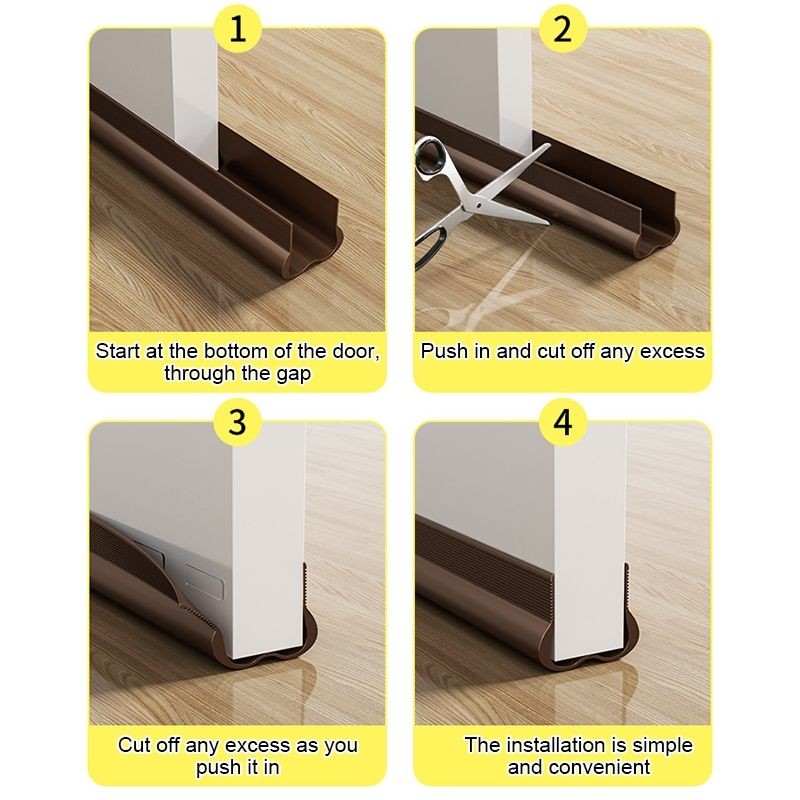 1

Start at the bottom of the door, through the gap

2

Push in and cut off any excess

3

Cut off any excess as you push it in

4

The installation is simple and convenient